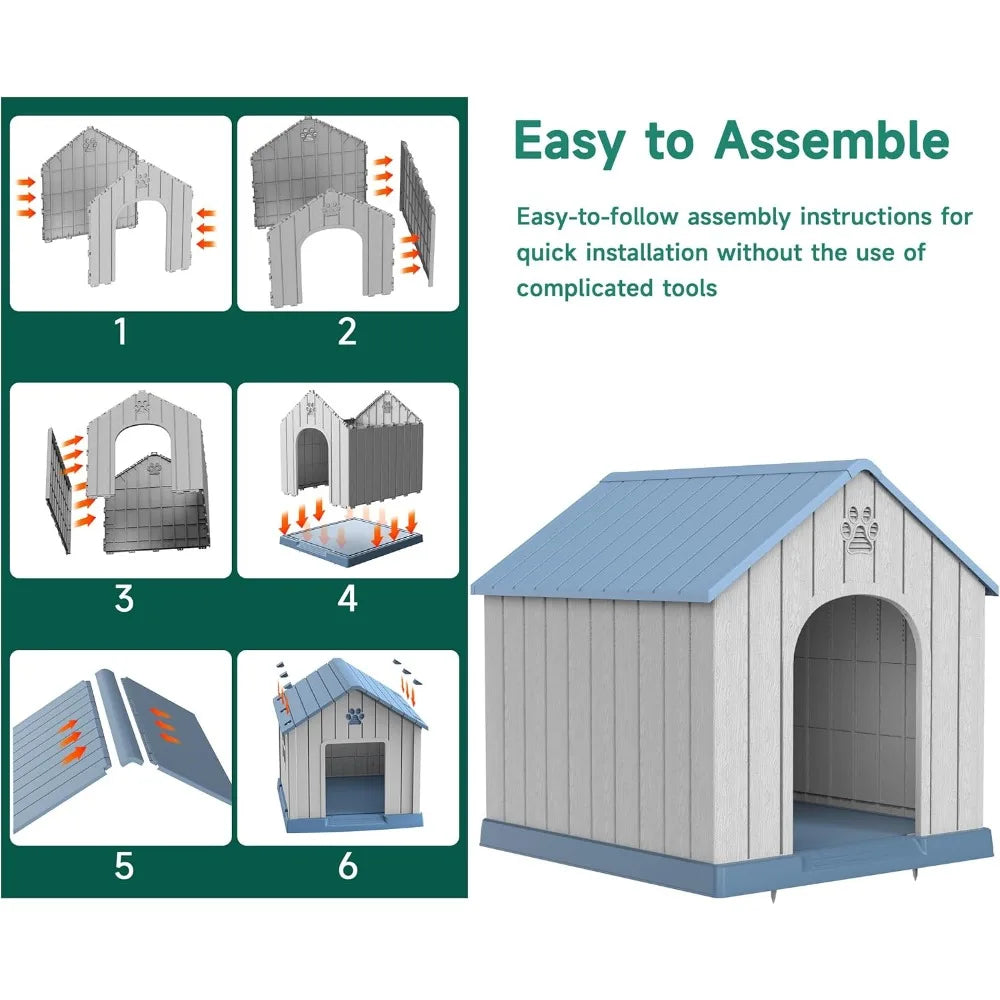 1

2

3

4

5

6

Easy to Assemble

Easy-to-follow assembly instructions for quick installation without the use of complicated tools