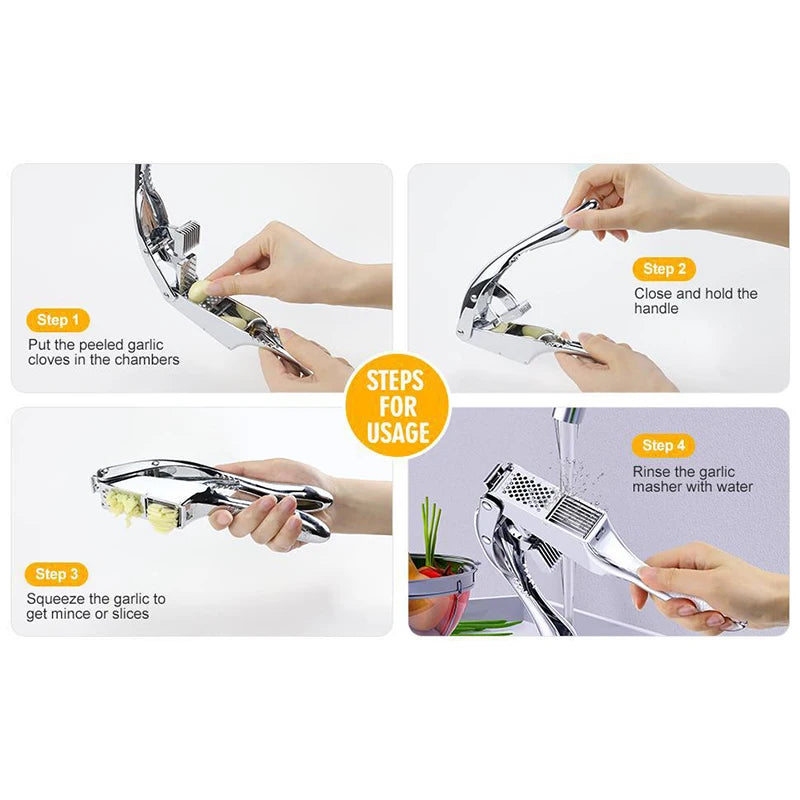 Step 1
Put the peeled garlic cloves in the chambers

Step 2
Close and hold the handle

STEPS FOR USAGE

Step 3
Squeeze the garlic to get mince or slices

Step 4
Rinse the garlic masher with water