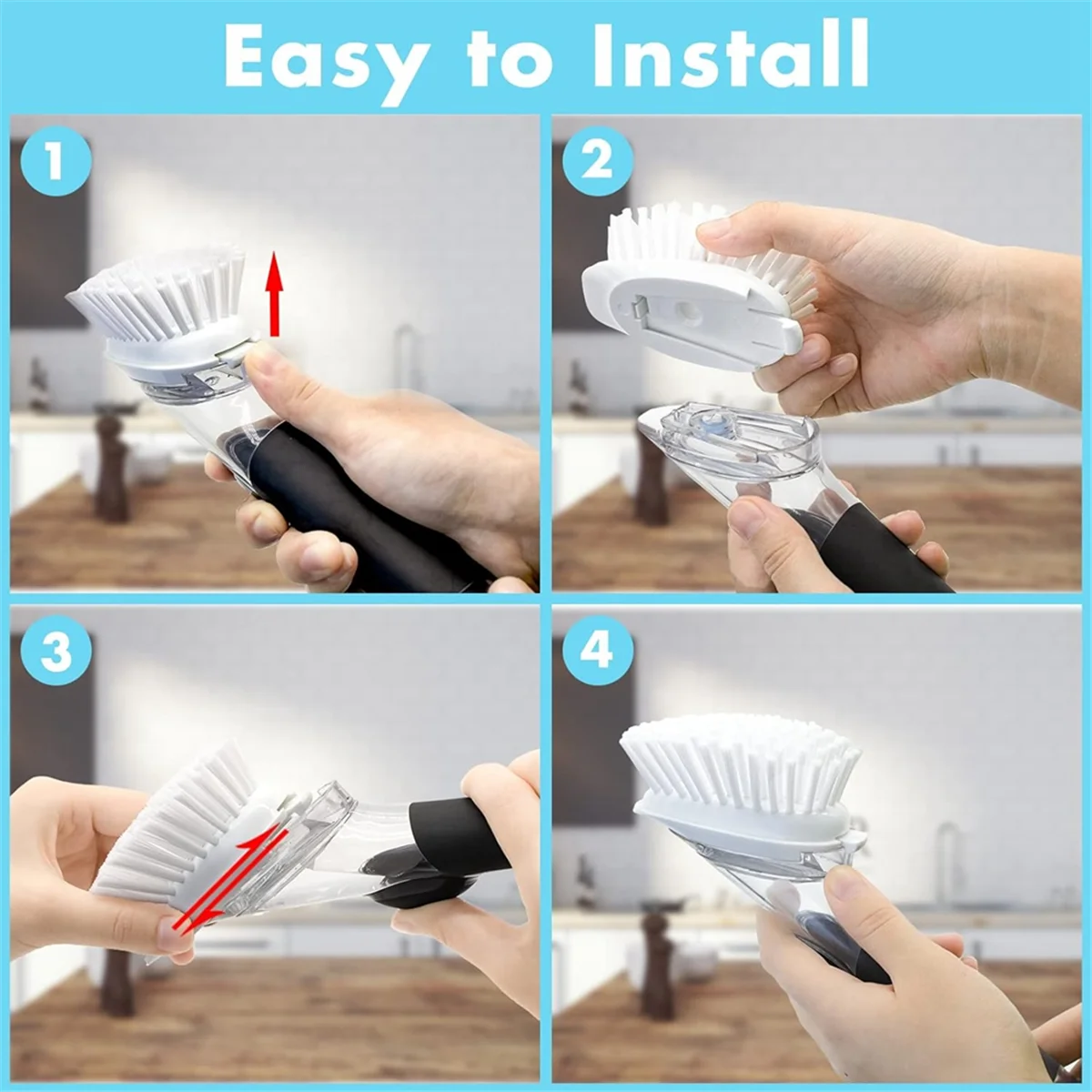 Easy to Install

1

2

3

4