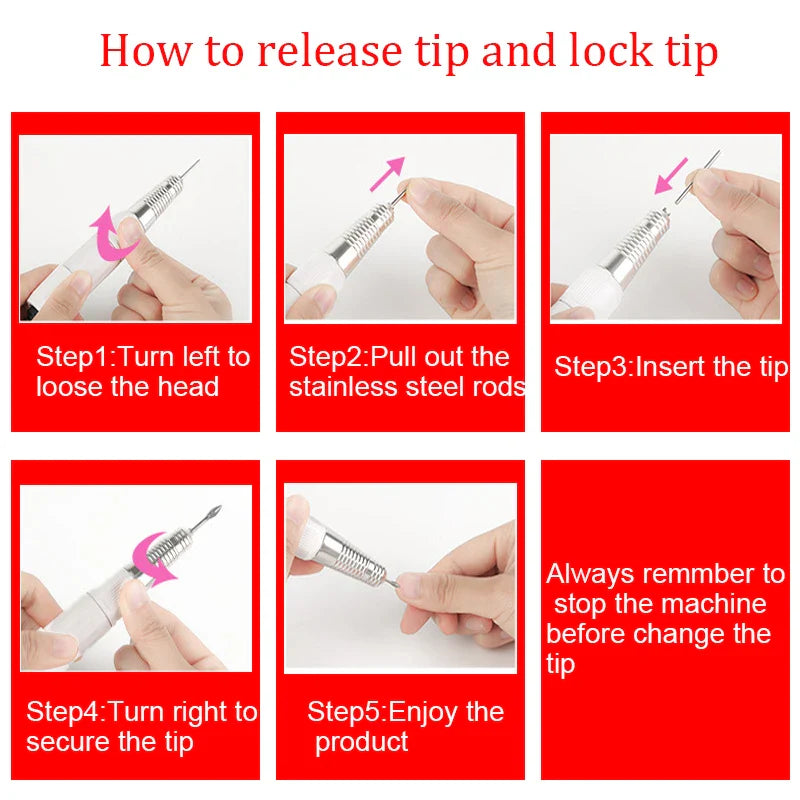 How to release tip and lock tip

Step1:Turn left to loose the head

Step2:Pull out the stainless steel rods

Step3:Insert the tip

Step4:Turn right to secure the tip

Step5:Enjoy the product

Always remmber to stop the machine before change the tip