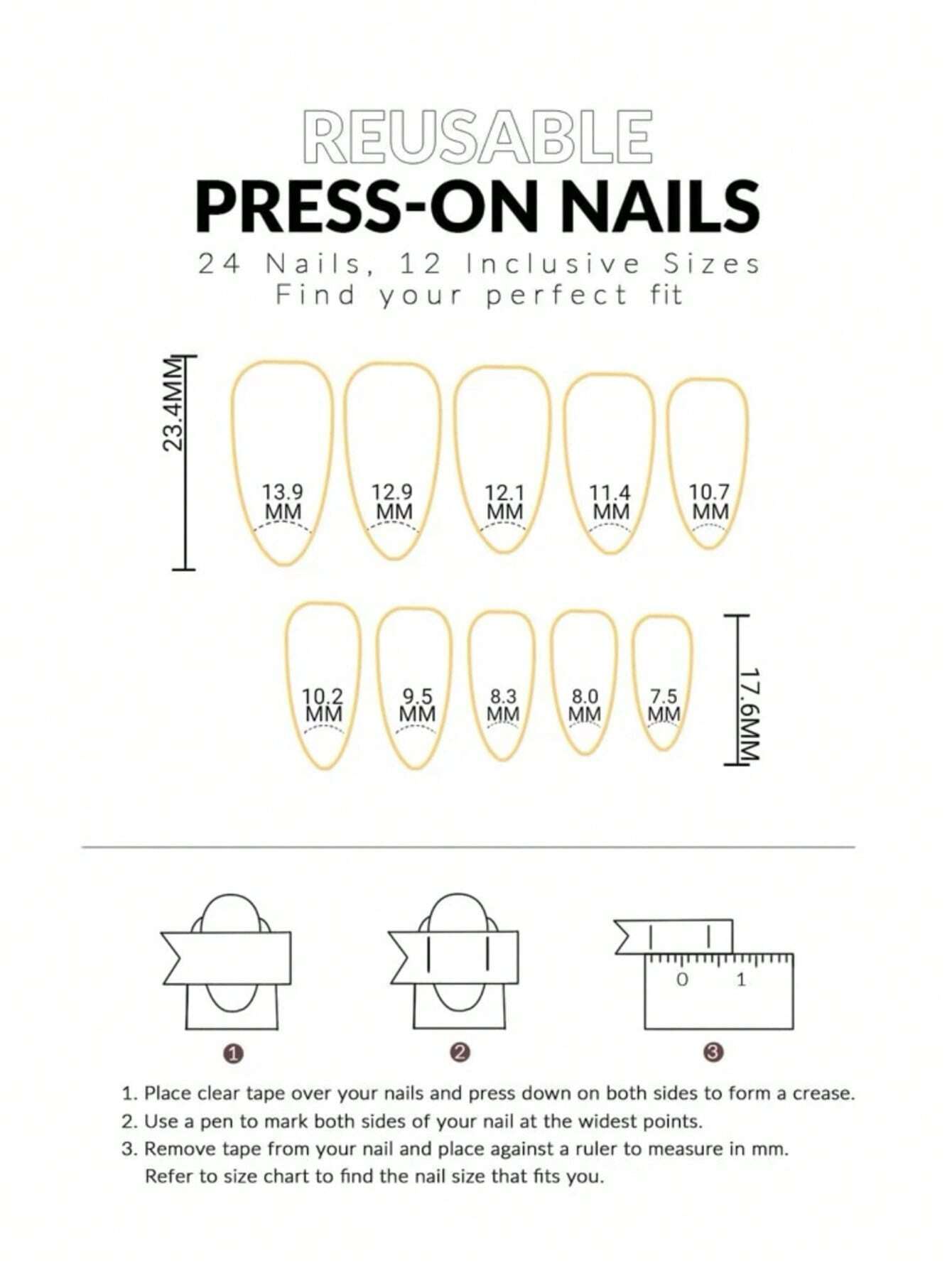 REUSABLE
PRESS-ON NAILS
24 Nails, 12 Inclusive Sizes
Find your perfect fit

23.4MM

13.9 MM
12.9 MM
12.1 MM
11.4 MM
10.7 MM

10.2 MM
9.5 MM
8.3 MM
8.0 MM
7.5 MM

17.6MM

0 1

1
2
3

1. Place clear tape over your nails and press down on both sides to form a crease.
2. Use a pen to mark both sides of your nail at the widest points.
3. Remove tape from your nail and place against a ruler to measure in mm. Refer to size chart to find the nail size that fits you.