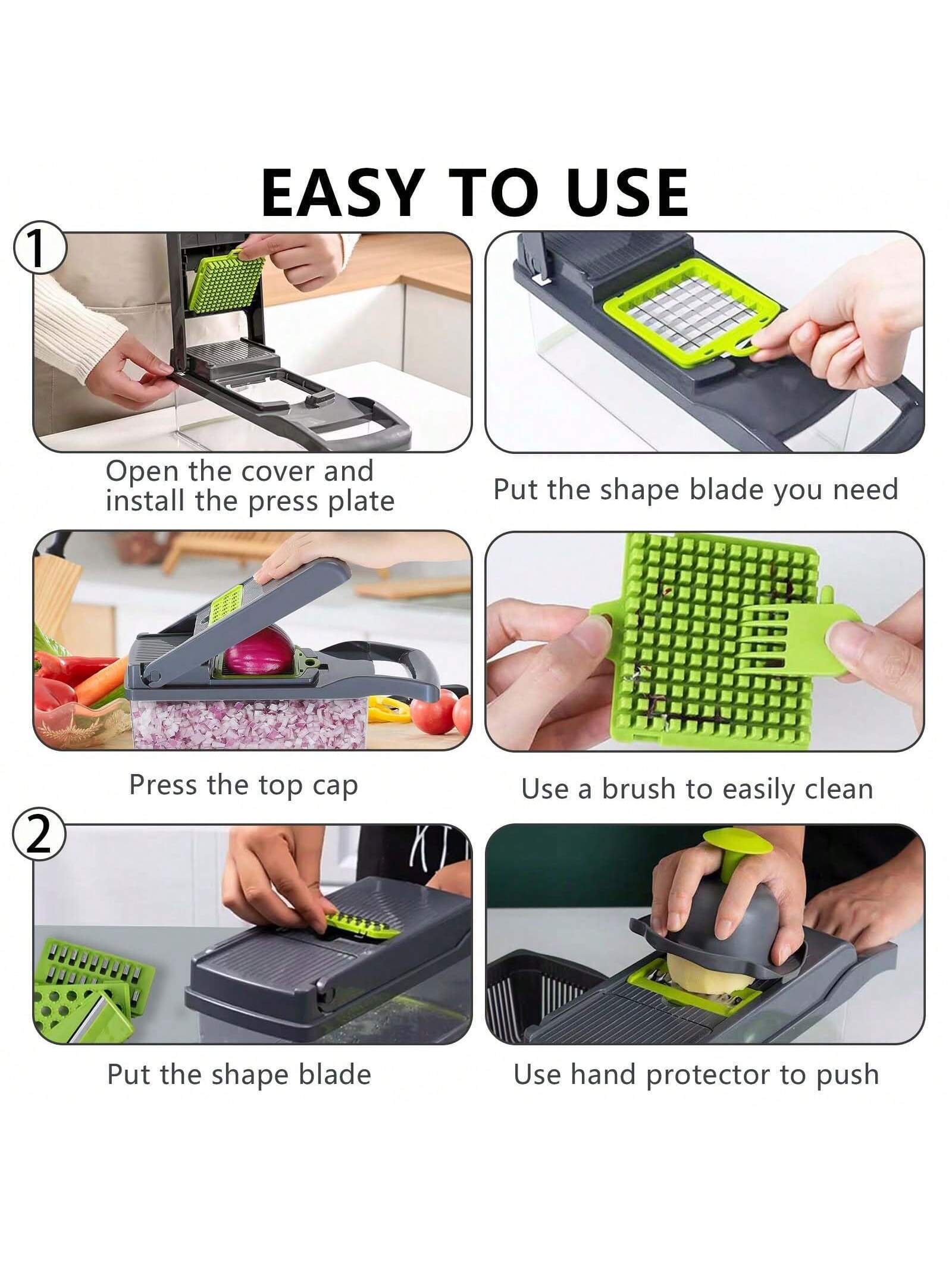 EASY TO USE

1

Open the cover and install the press plate

Put the shape blade you need

Press the top cap

Use a brush to easily clean

2

Put the shape blade

Use hand protector to push