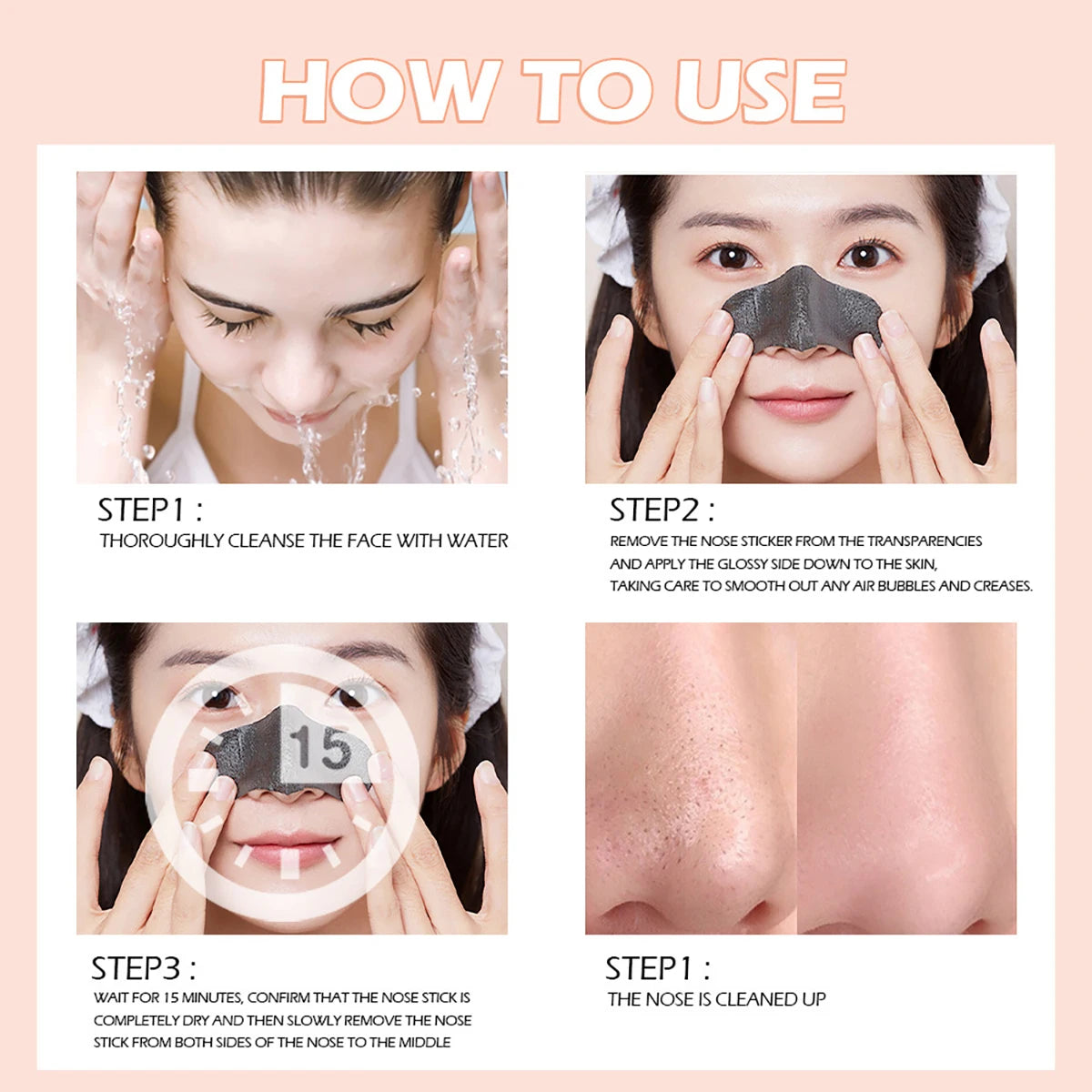 HOW TO USE

STEP1 :
THOROUGHLY CLEANSE THE FACE WITH WATER

STEP2 :
REMOVE THE NOSE STICKER FROM THE TRANSPARENCIES AND APPLY THE GLOSSY SIDE DOWN TO THE SKIN, TAKING CARE TO SMOOTH OUT ANY AIR BUBBLES AND CREASES.

15

STEP3 :
WAIT FOR 15 MINUTES, CONFIRM THAT THE NOSE STICK IS COMPLETELY DRY AND THEN SLOWLY REMOVE THE NOSE STICK FROM BOTH SIDES OF THE NOSE TO THE MIDDLE

STEP1 :
THE NOSE IS CLEANED UP