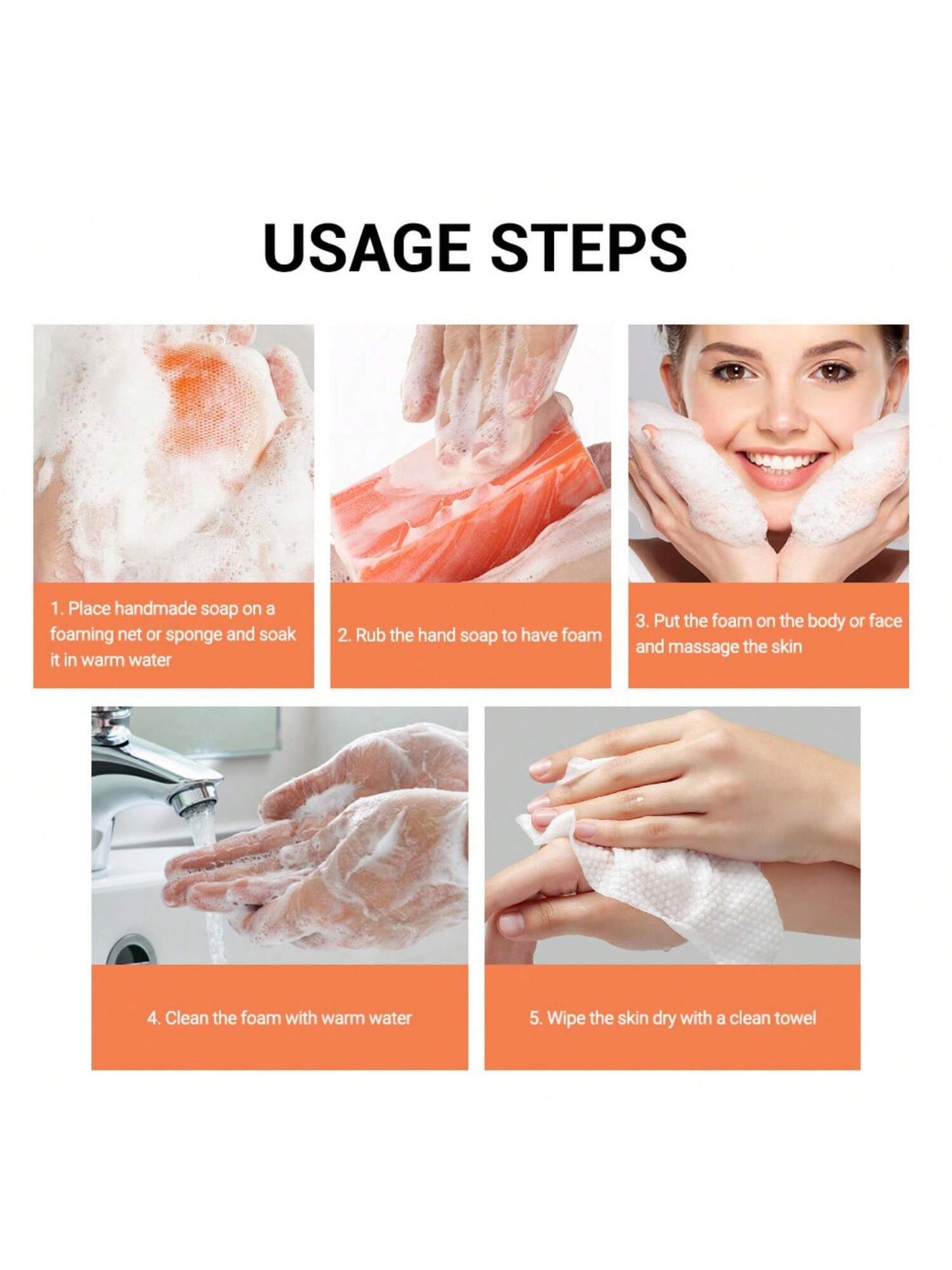 USAGE STEPS

1. Place handmade soap on a foaming net or sponge and soak it in warm water

2. Rub the hand soap to have foam

3. Put the foam on the body or face and massage the skin

4. Clean the foam with warm water

5. Wipe the skin dry with a clean towel