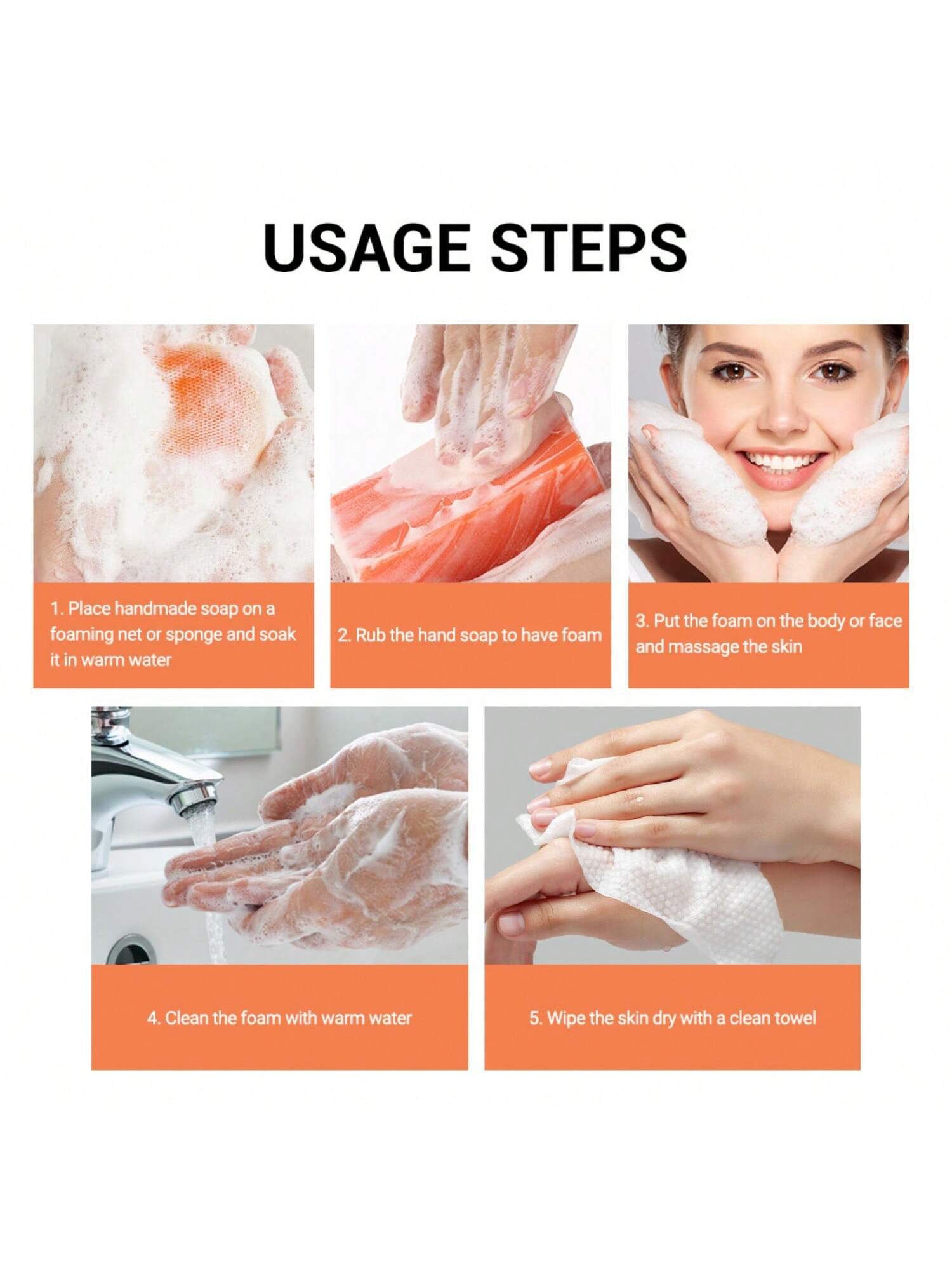 USAGE STEPS

1. Place handmade soap on a foaming net or sponge and soak it in warm water

2. Rub the hand soap to have foam

3. Put the foam on the body or face and massage the skin

4. Clean the foam with warm water

5. Wipe the skin dry with a clean towel