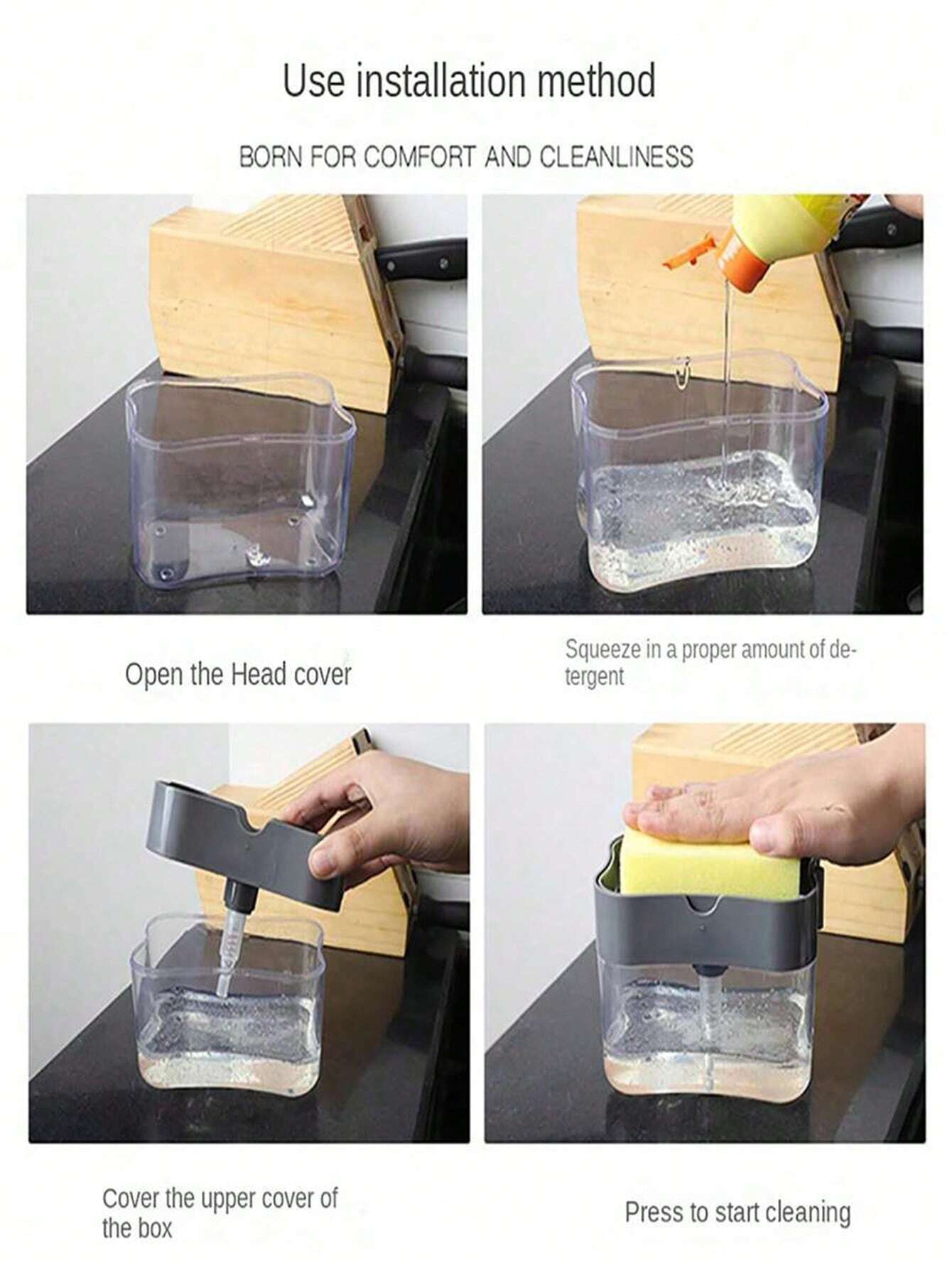 Use installation method

BORN FOR COMFORT AND CLEANLINESS

Open the Head cover

Squeeze in a proper amount of detergent

Cover the upper cover of the box

Press to start cleaning