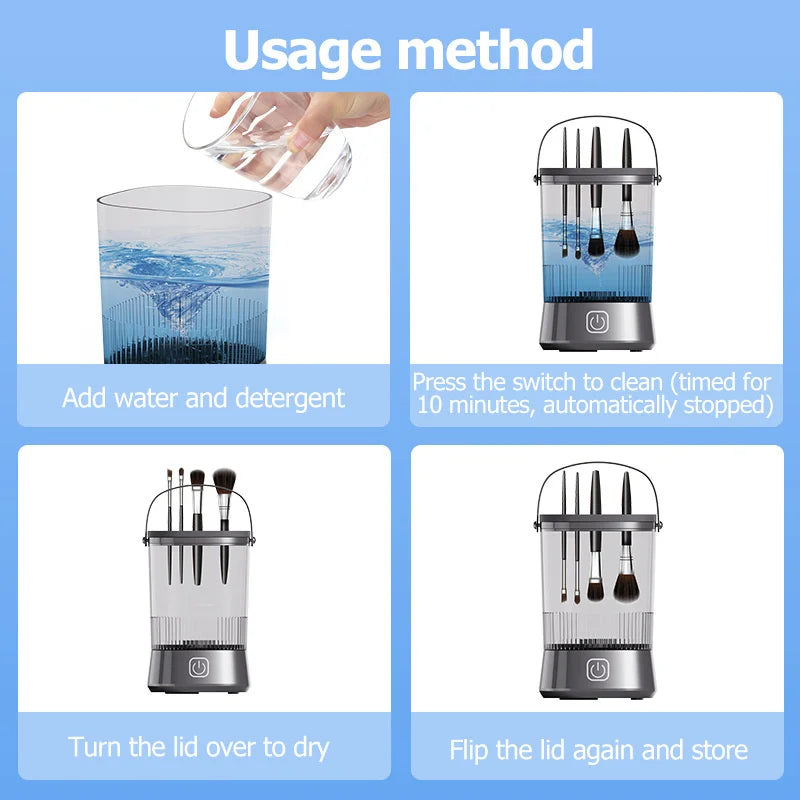 Usage method

Add water and detergent

Press the switch to clean (timed for 10 minutes, automatically stopped)

Turn the lid over to dry

Flip the lid again and store