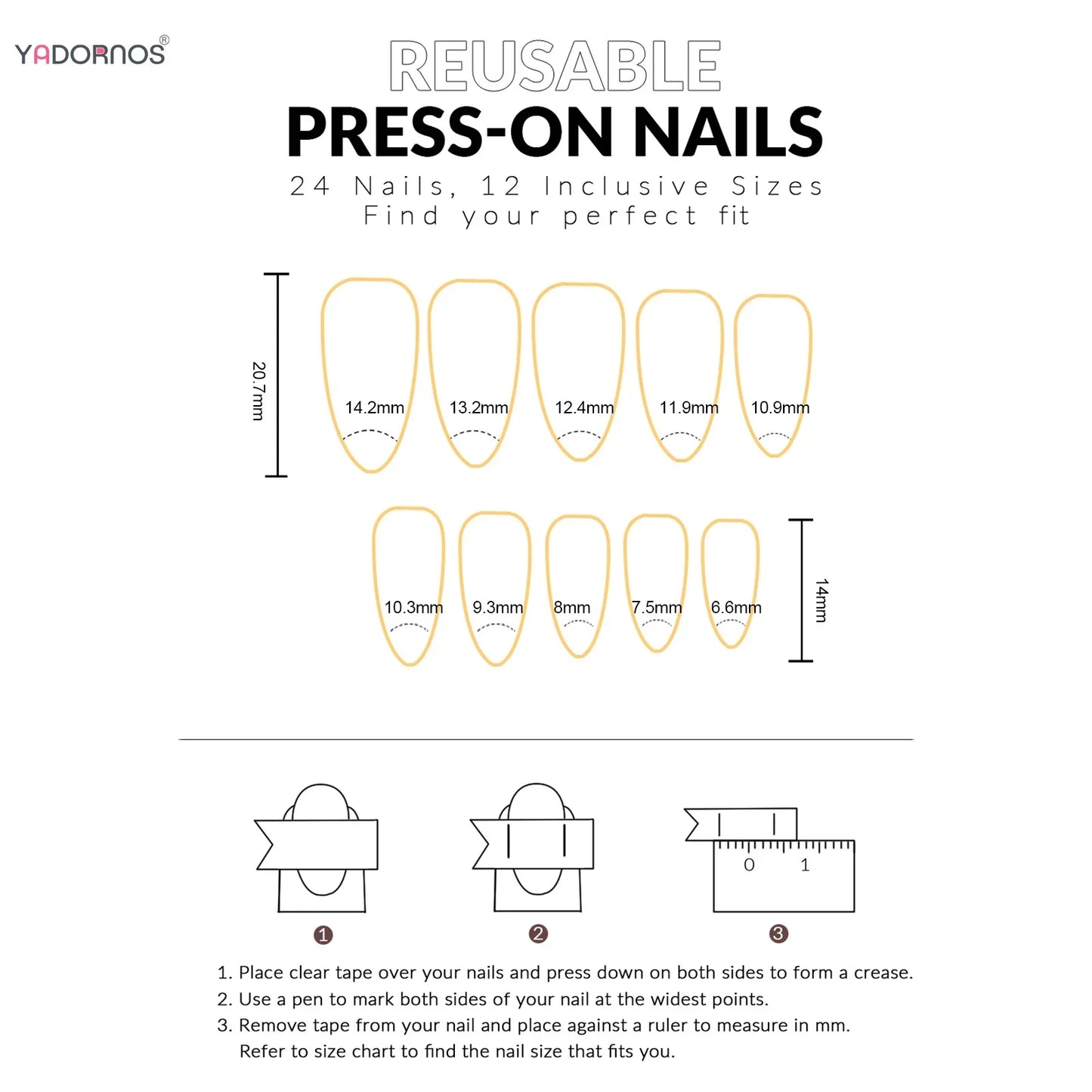 YADORNOS®

REUSABLE
PRESS-ON NAILS
24 Nails, 12 Inclusive Sizes
Find your perfect fit

20.7mm

14.2mm 13.2mm 12.4mm 11.9mm 10.9mm

10.3mm 9.3mm 8mm 7.5mm 6.6mm

14mm

0 1

1 2 3

1. Place clear tape over your nails and press down on both sides to form a crease.
2. Use a pen to mark both sides of your nail at the widest points.
3. Remove tape from your nail and place against a ruler to measure in mm.
Refer to size chart to find the nail size that fits you.