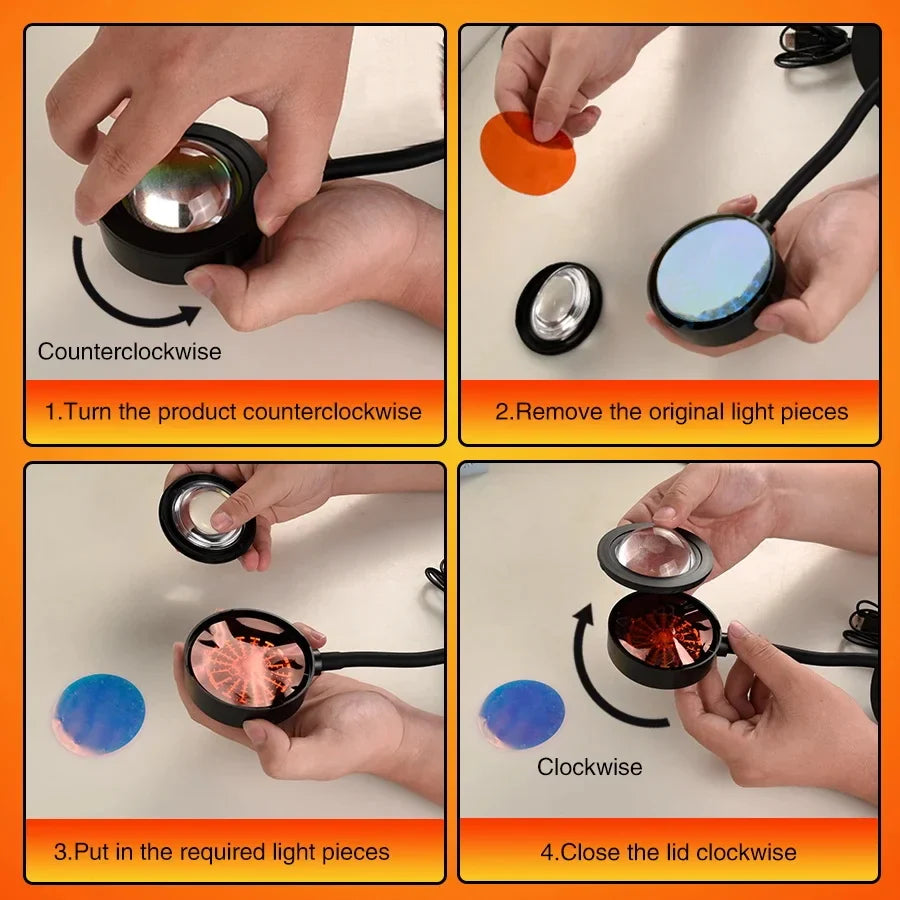 Counterclockwise

1.Turn the product counterclockwise

2.Remove the original light pieces

3.Put in the required light pieces

Clockwise

4.Close the lid clockwise