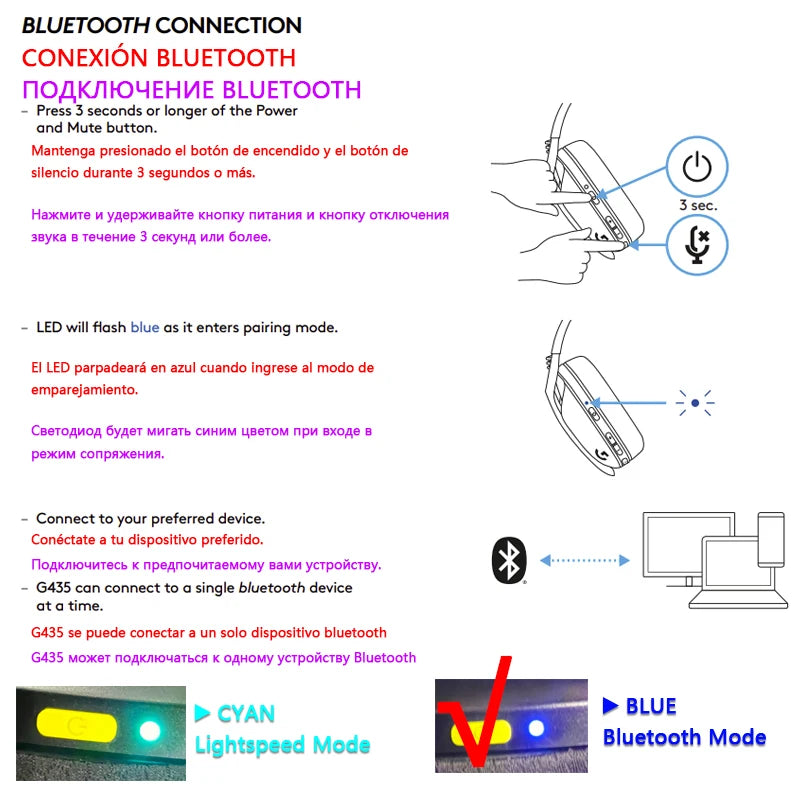 BLUETOOTH CONNECTION
CONEXIÓN BLUETOOTH
ПОДКЛЮЧЕНИЕ BLUETOOTH

– Press 3 seconds or longer of the Power and Mute button.
Mantenga presionado el botón de encendido y el botón de silencio durante 3 segundos o más.

Нажмите и удерживайте кнопку питания и кнопку отключения звука в течение 3 секунд или более.

3 sec.

– LED will flash blue as it enters pairing mode.

El LED parpadeará en azul cuando ingrese al modo de emparejamiento.

Светодиод будет мигать синим цветом при входе в режим сопряжения.

– Connect to your preferred device.
Conéctate a tu dispositivo preferido.
Подключитесь к предпочитаемому вами устройству.
– G435 can connect to a single bluetooth device at a time.
G435 se puede conectar a un solo dispositivo bluetooth
G435 может подключаться к одному устройству Bluetooth

► CYAN
Lightspeed Mode

► BLUE
Bluetooth Mode