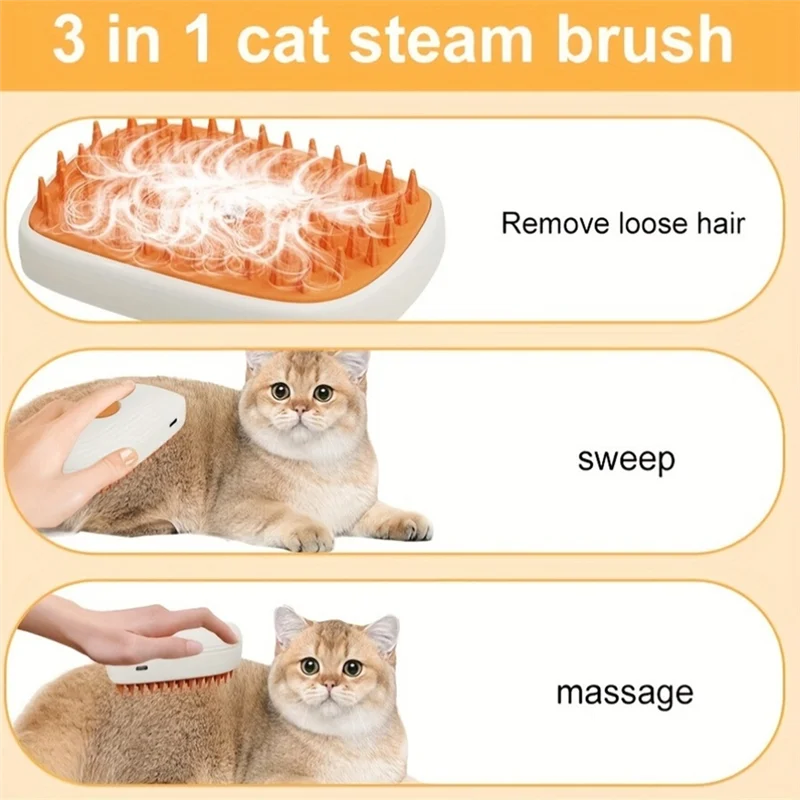 3 in 1 cat steam brush

Remove loose hair

sweep

massage