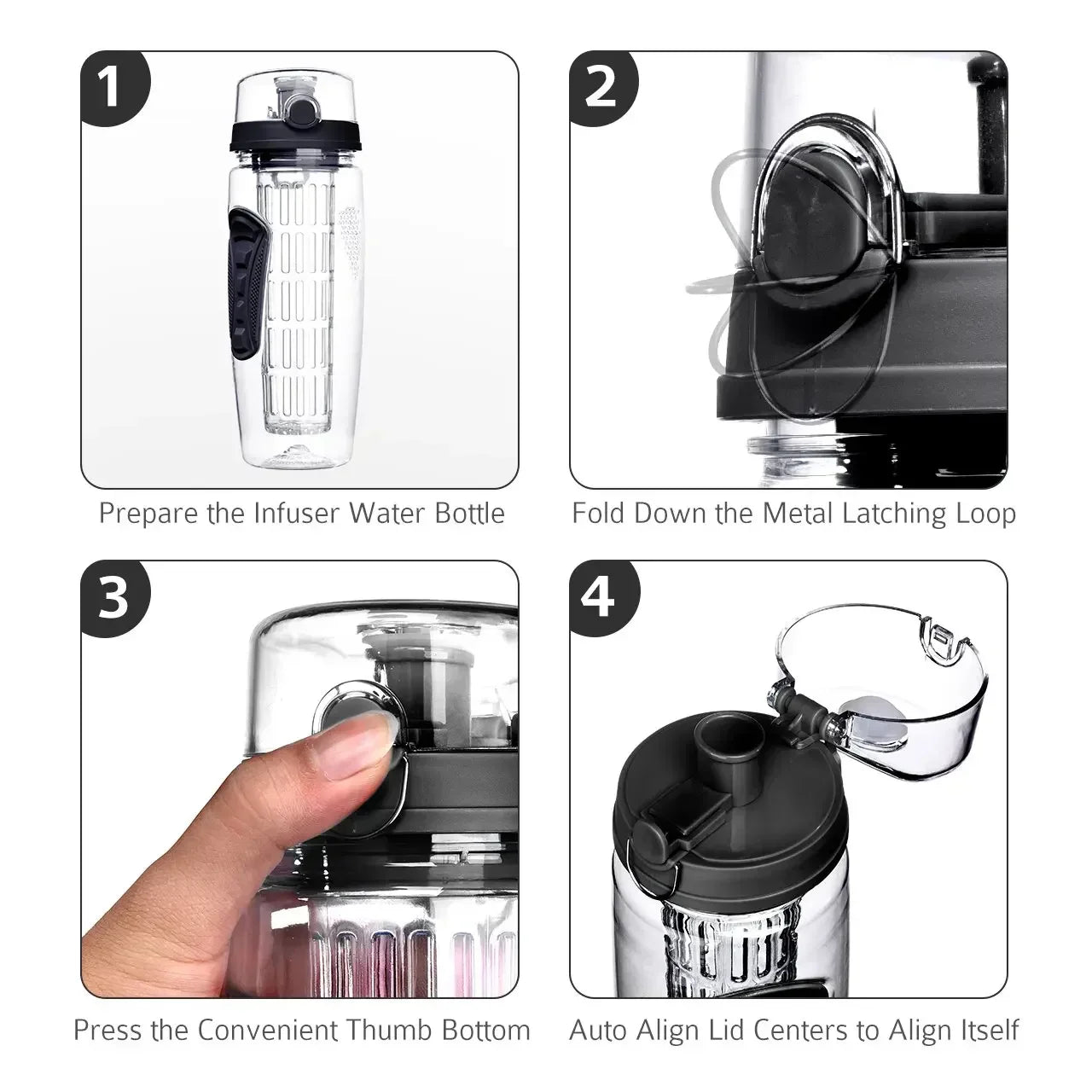 1

Prepare the Infuser Water Bottle

2

Fold Down the Metal Latching Loop

3

Press the Convenient Thumb Bottom

4

Auto Align Lid Centers to Align Itself