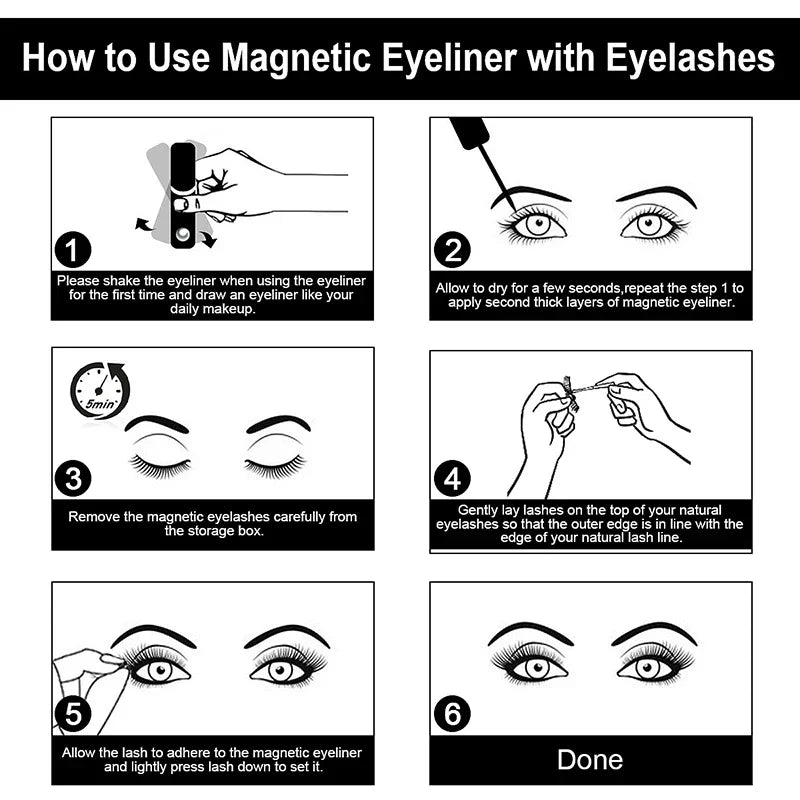 How to Use Magnetic Eyeliner with Eyelashes

1
Please shake the eyeliner when using the eyeliner for the first time and draw an eyeliner like your daily makeup.

2
Allow to dry for a few seconds,repeat the step 1 to apply second thick layers of magnetic eyeliner.

5min
3
Remove the magnetic eyelashes carefully from the storage box.

4
Gently lay lashes on the top of your natural eyelashes so that the outer edge is in line with the edge of your natural lash line.

5
Allow the lash to adhere to the magnetic eyeliner and lightly press lash down to set it.

6
Done