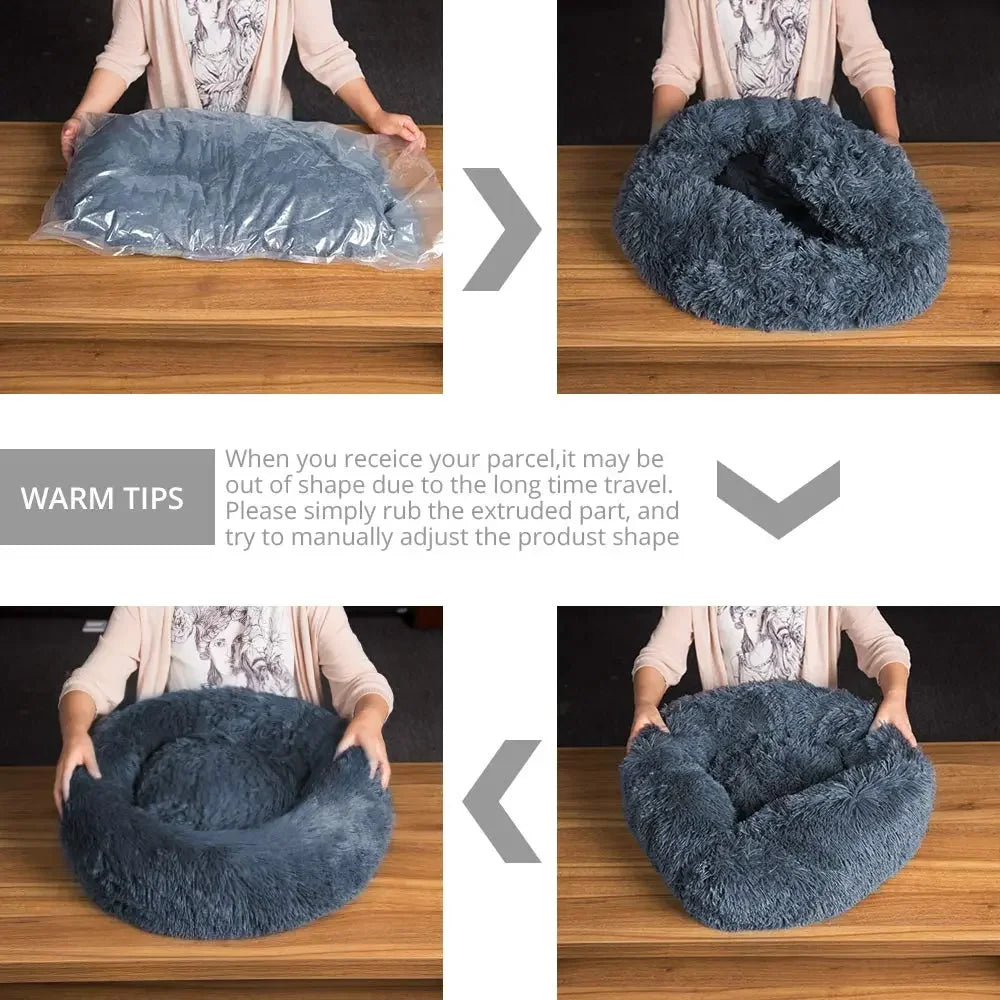 WARM TIPS

When you receice your parcel,it may be out of shape due to the long time travel. Please simply rub the extruded part, and try to manually adjust the produst shape