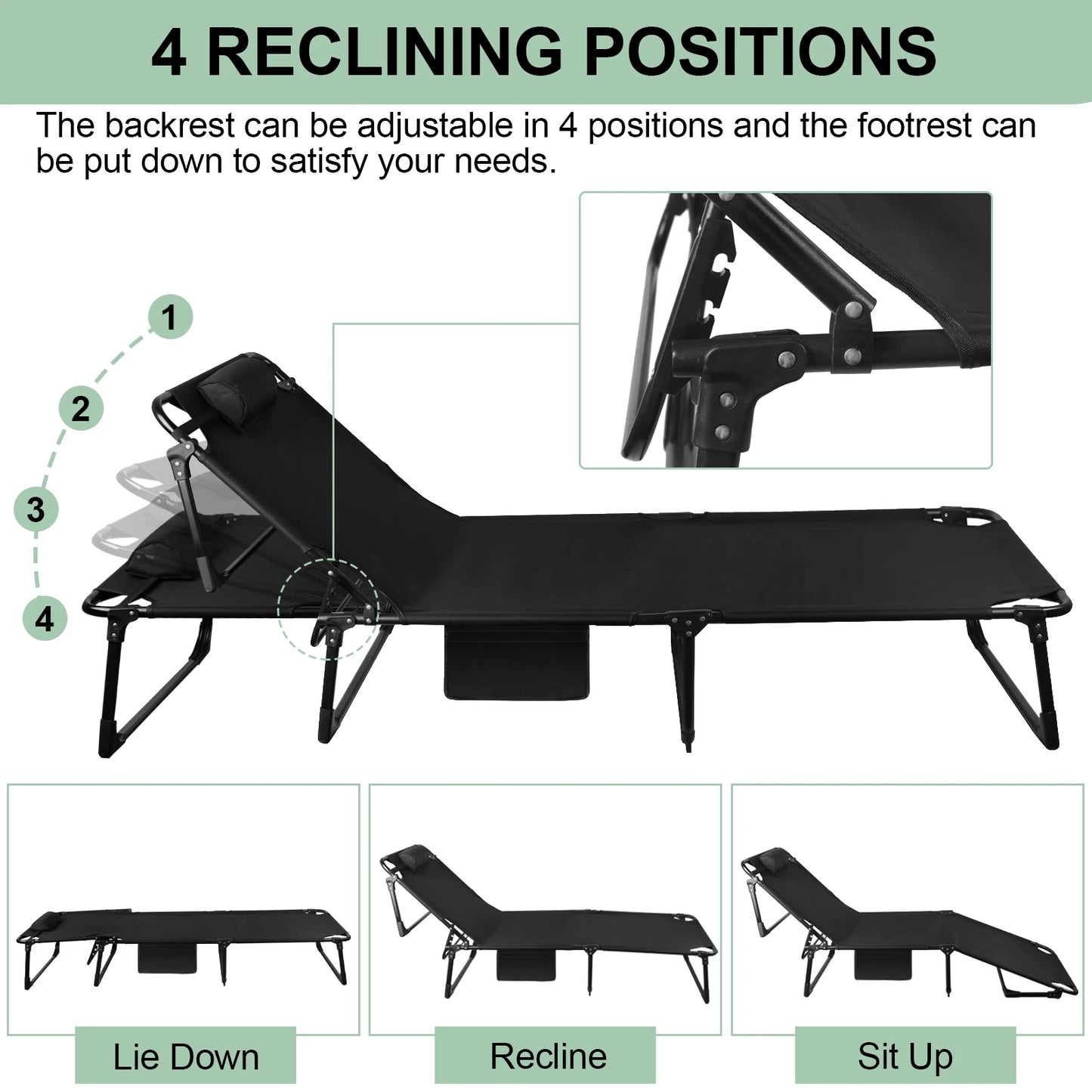 4 RECLINING POSITIONS

The backrest can be adjustable in 4 positions and the footrest can be put down to satisfy your needs.

1

2

3

4

Lie Down

Recline

Sit Up