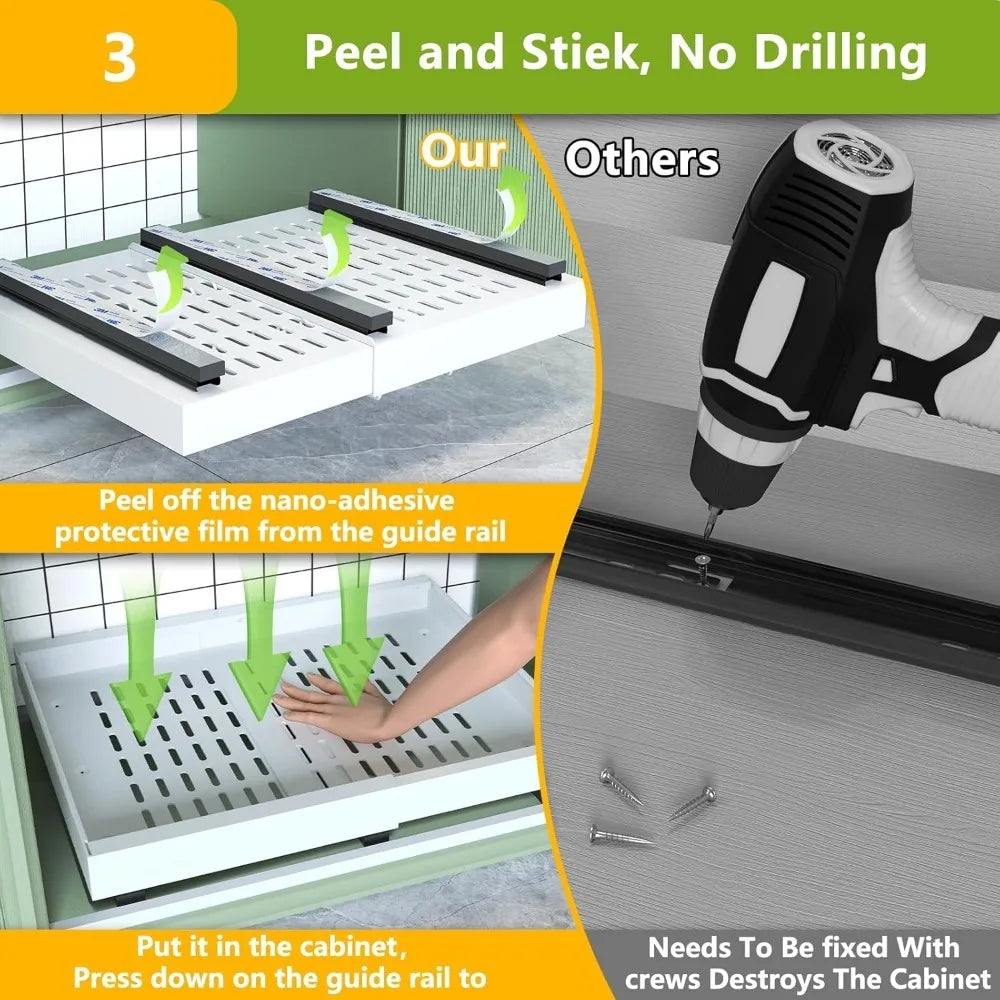 3

Peel and Stiek, No Drilling

Our

Others

Peel off the nano-adhesive protective film from the guide rail

Put it in the cabinet, Press down on the guide rail to

Needs To Be fixed With crews Destroys The Cabinet