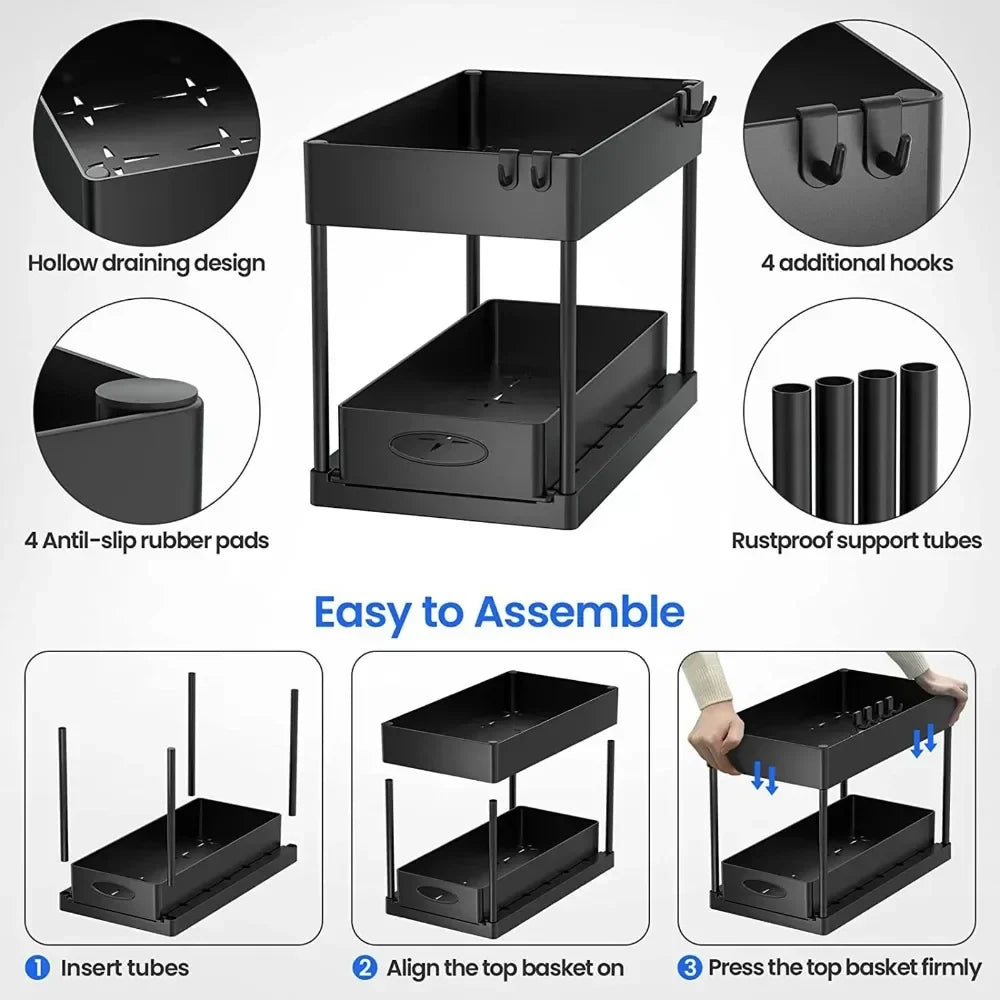 Hollow draining design

4 additional hooks

4 Antil-slip rubber pads

Rustproof support tubes

Easy to Assemble

1 Insert tubes

2 Align the top basket on

3 Press the top basket firmly