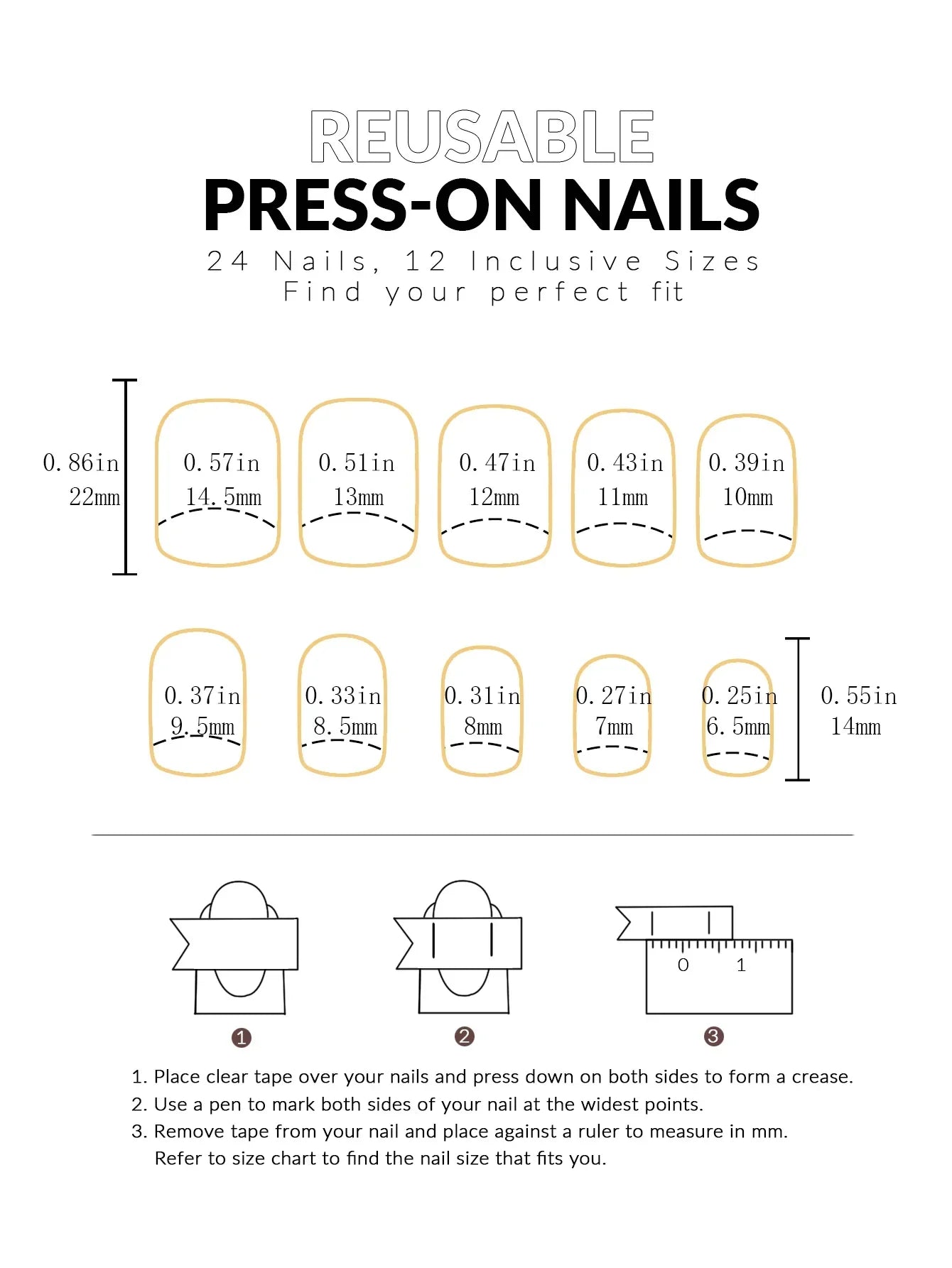 REUSABLE
PRESS-ON NAILS
24 Nails, 12 Inclusive Sizes
Find your perfect fit

0.86in
22mm

0.57in
14.5mm

0.51in
13mm

0.47in
12mm

0.43in
11mm

0.39in
10mm

0.37in
9.5mm

0.33in
8.5mm

0.31in
8mm

0.27in
7mm

0.25in
6.5mm

0.55in
14mm

0 1

1

2

3

1. Place clear tape over your nails and press down on both sides to form a crease.
2. Use a pen to mark both sides of your nail at the widest points.
3. Remove tape from your nail and place against a ruler to measure in mm. Refer to size chart to find the nail size that fits you.