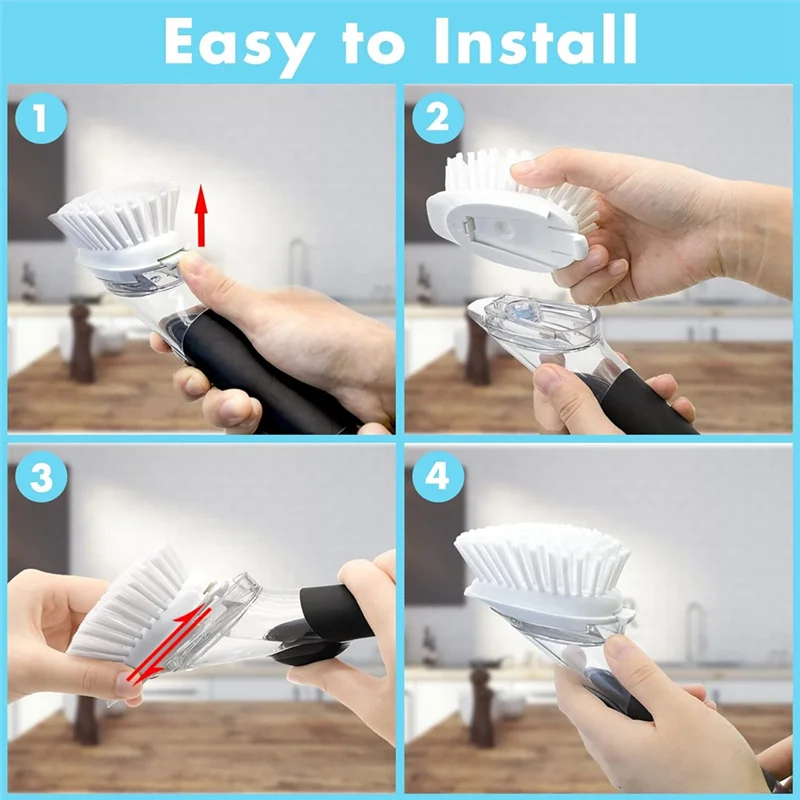 Easy to Install

1

2

3

4