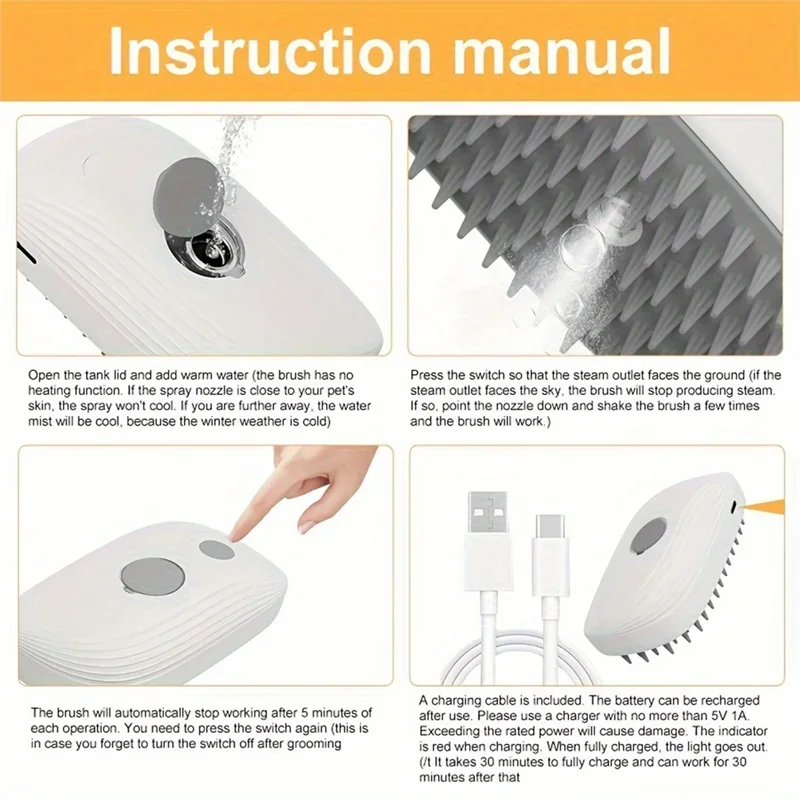 Instruction manual

Open the tank lid and add warm water (the brush has no heating function. If the spray nozzle is close to your pet's skin, the spray won't cool. If you are further away, the water mist will be cool, because the winter weather is cold)

Press the switch so that the steam outlet faces the ground (if the steam outlet faces the sky, the brush will stop producing steam. If so, point the nozzle down and shake the brush a few times and the brush will work.)

The brush will automatically stop working after 5 minutes of each operation. You need to press the switch again (this is in case you forget to turn the switch off after grooming

A charging cable is included. The battery can be recharged after use. Please use a charger with no more than 5V 1A. Exceeding the rated power will cause damage. The indicator is red when charging. When fully charged, the light goes out. (/t It takes 30 minutes to fully charge and can work for 30 minutes after that