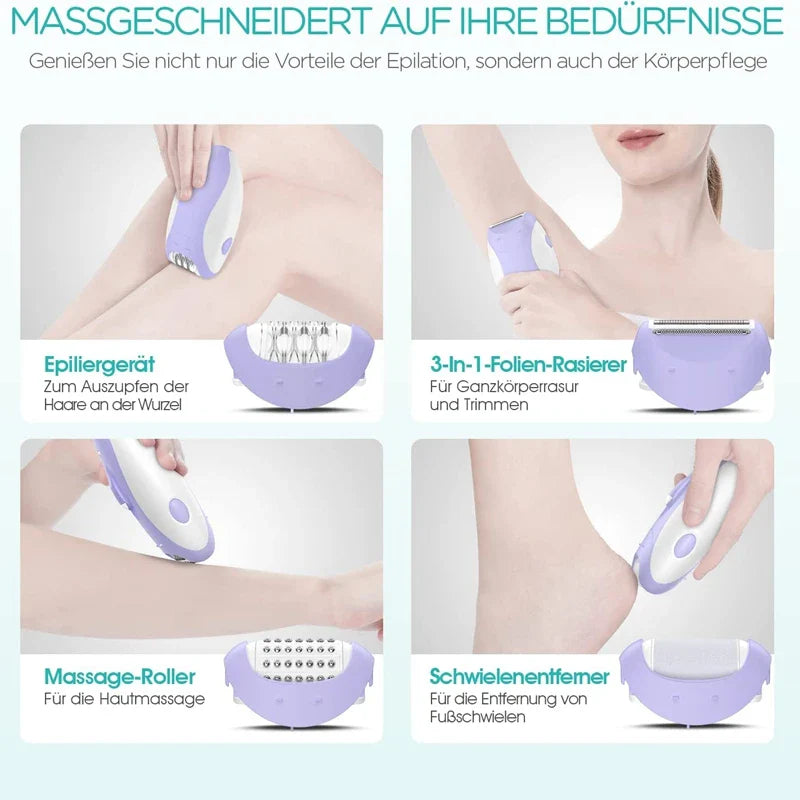 MASSGESCHNEIDERT AUF IHRE BEDÜRFNISSE

Genießen Sie nicht nur die Vorteile der Epilation, sondern auch der Körperpflege

Epiliergerät
Zum Auszupfen der Haare an der Wurzel

3-In-1-Folien-Rasierer
Für Ganzkörperrasur und Trimmen

Massage-Roller
Für die Hautmassage

Schwielenentferner
Für die Entfernung von Fußschwielen