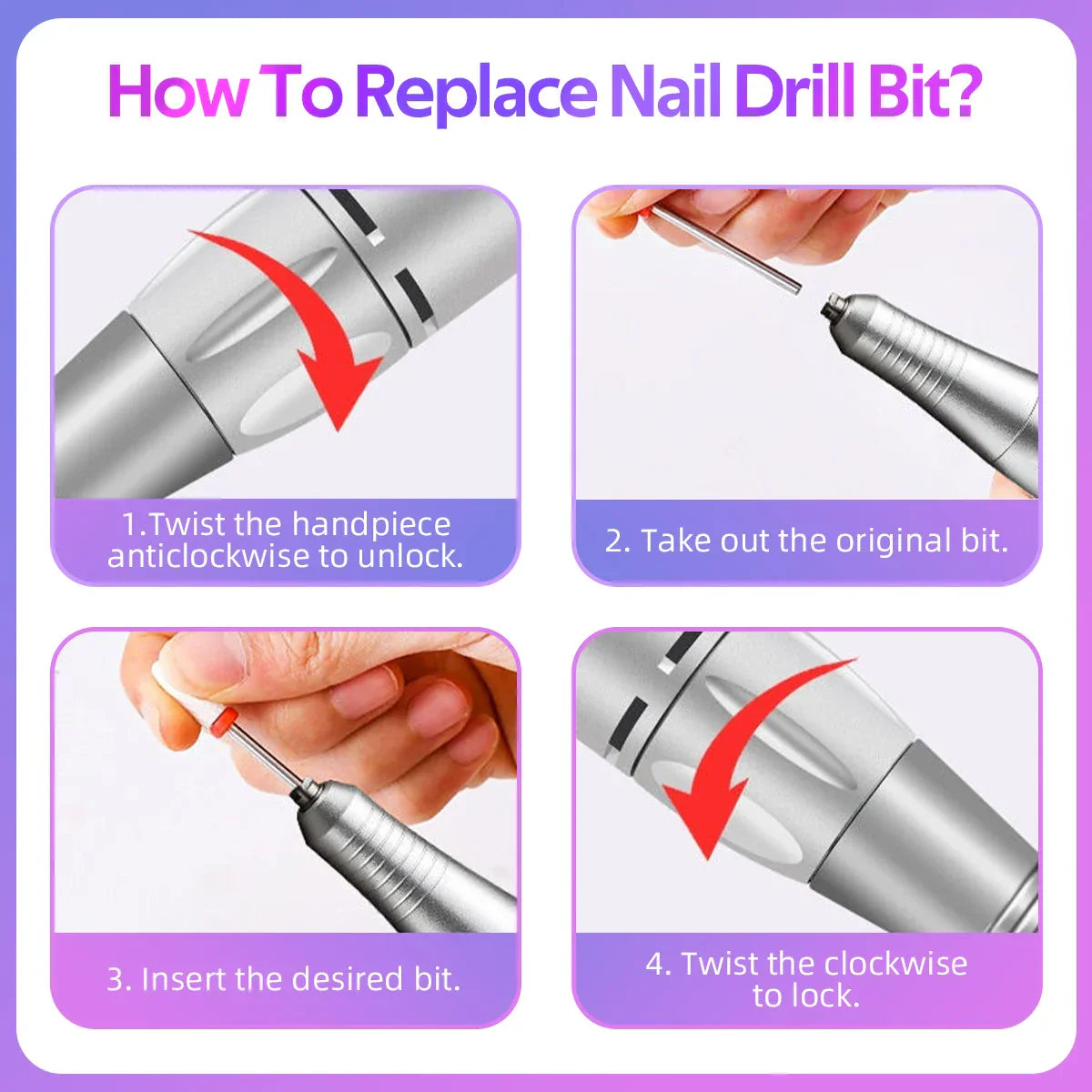 How To Replace Nail Drill Bit?

1.Twist the handpiece anticlockwise to unlock.

2. Take out the original bit.

3. Insert the desired bit.

4. Twist the clockwise to lock.