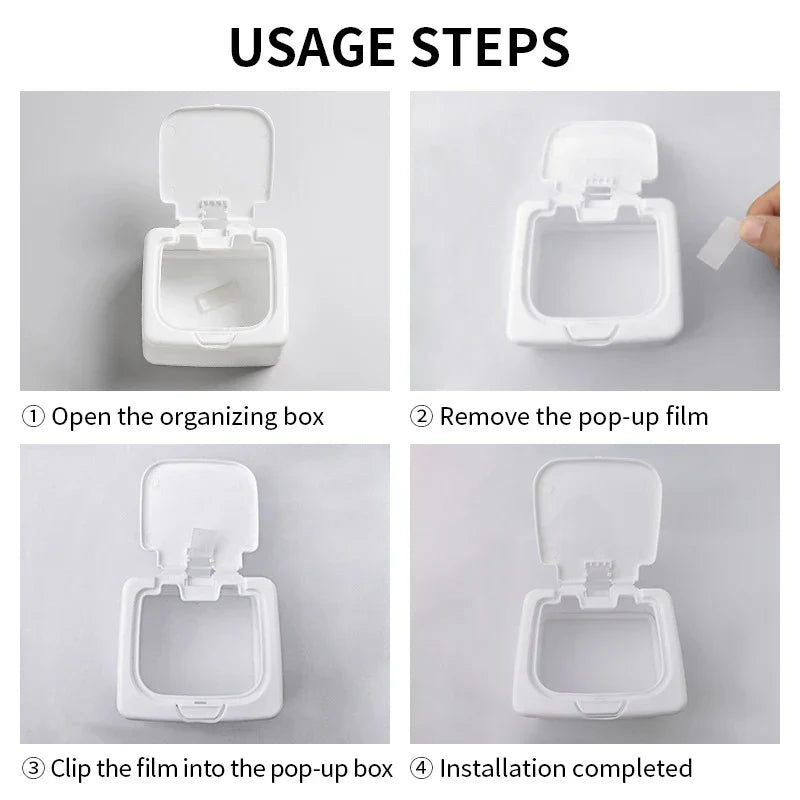 USAGE STEPS

① Open the organizing box

② Remove the pop-up film

③ Clip the film into the pop-up box

④ Installation completed