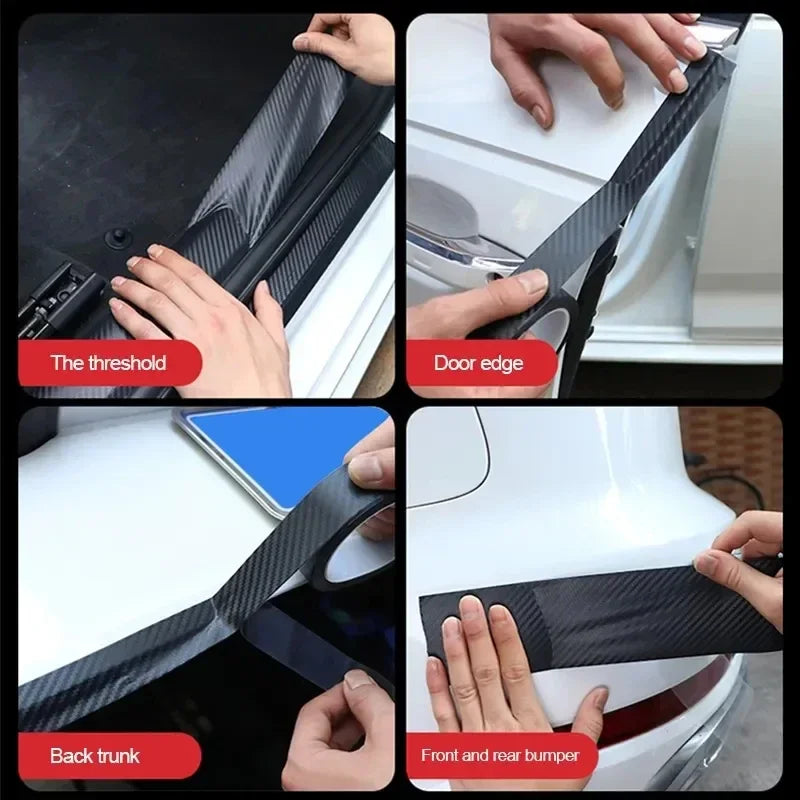 The threshold

Door edge

Back trunk

Front and rear bumper