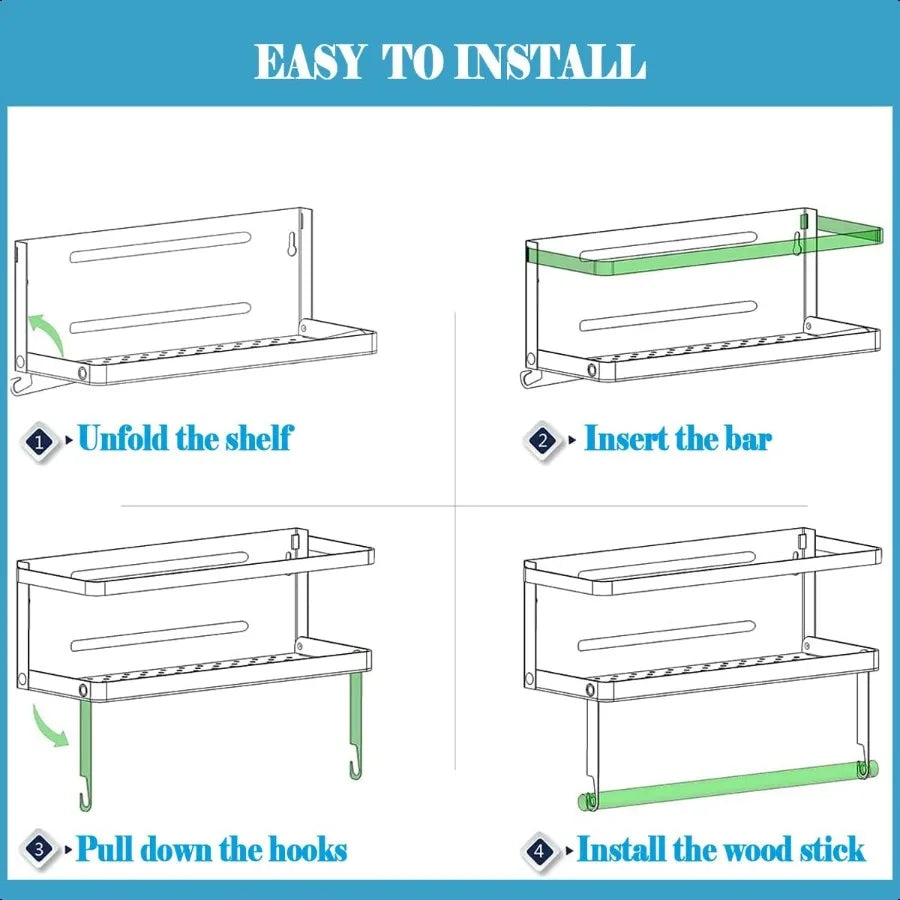 EASY TO INSTALL

1 Unfold the shelf

2 Insert the bar

3 Pull down the hooks

4 Install the wood stick