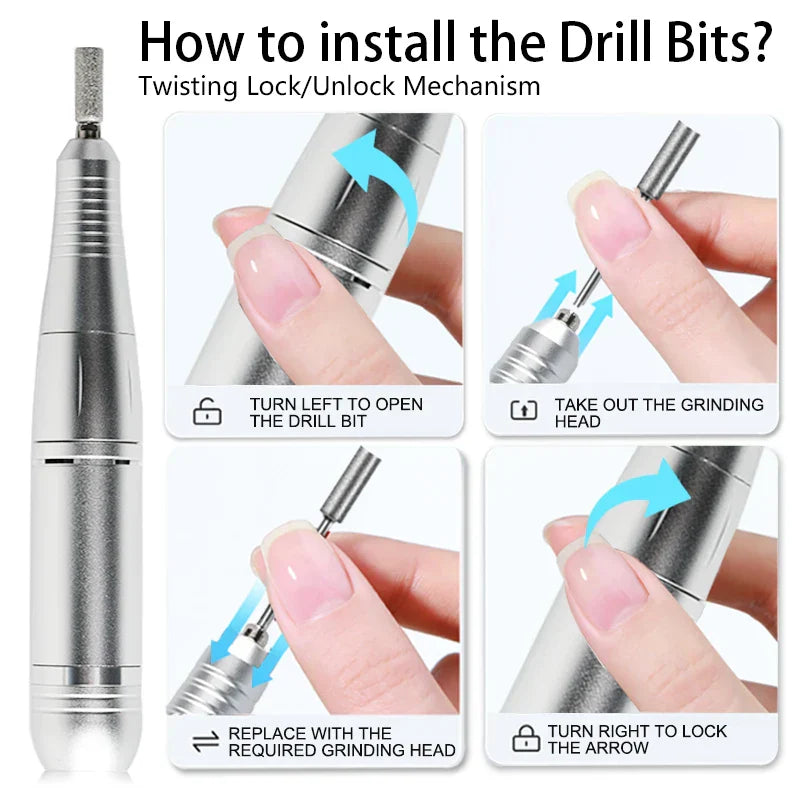 How to install the Drill Bits?
Twisting Lock/Unlock Mechanism

TURN LEFT TO OPEN THE DRILL BIT

TAKE OUT THE GRINDING HEAD

REPLACE WITH THE REQUIRED GRINDING HEAD

TURN RIGHT TO LOCK THE ARROW