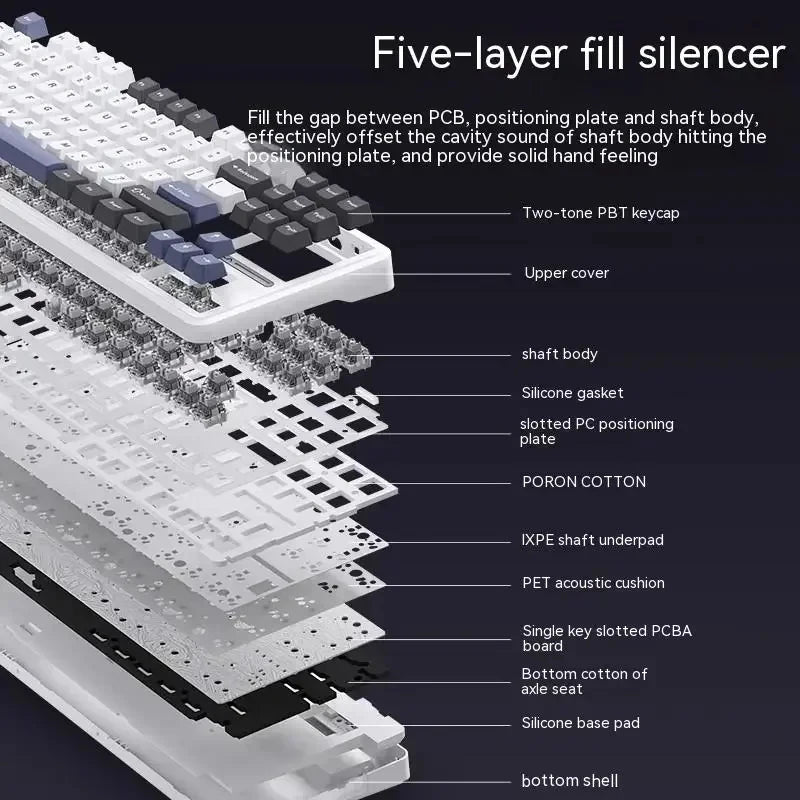 Five-layer fill silencer

Fill the gap between PCB, positioning plate and shaft body, effectively offset the cavity sound of shaft body hitting the positioning plate, and provide solid hand feeling

Two-tone PBT keycap

Upper cover

shaft body

Silicone gasket

slotted PC positioning plate

PORON COTTON

IXPE shaft underpad

PET acoustic cushion

Single key slotted PCBA board

Bottom cotton of axle seat

Silicone base pad

bottom shell