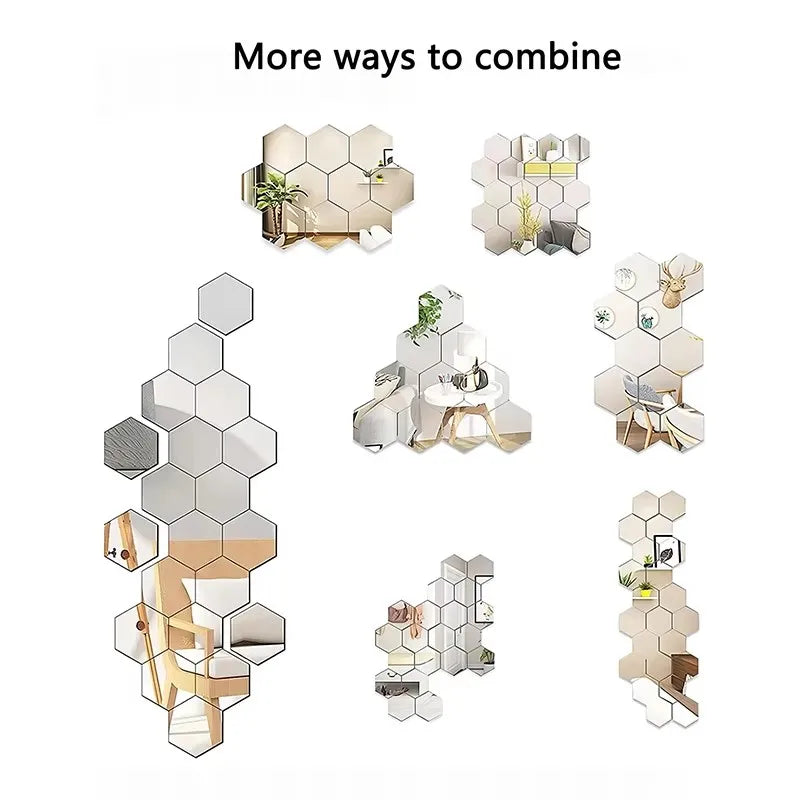 More ways to combine