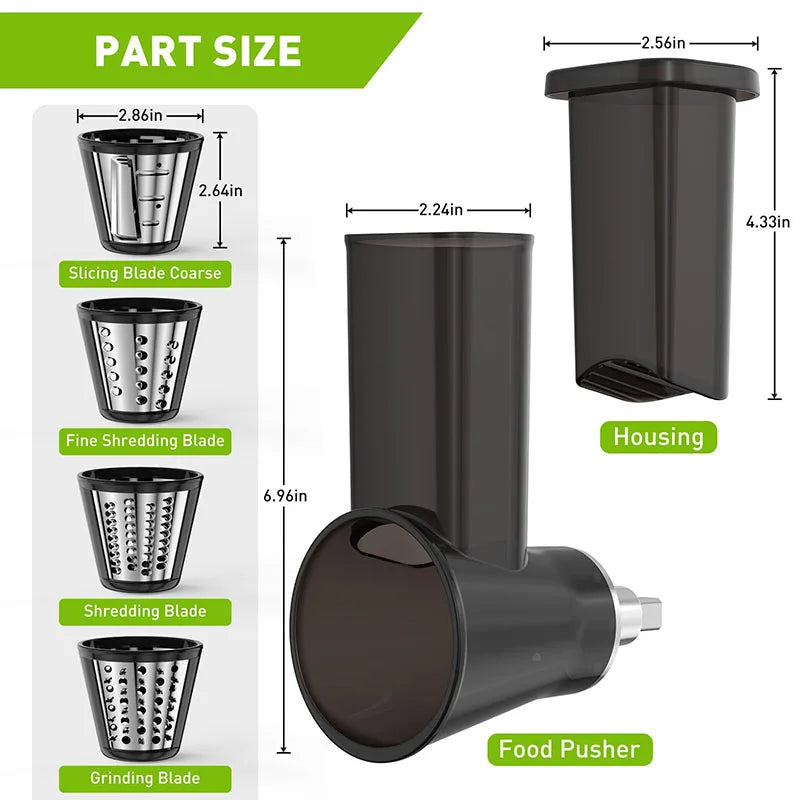 PART SIZE

2.86in

2.64in

Slicing Blade Coarse

Fine Shredding Blade

Shredding Blade

Grinding Blade

6.96in

2.24in

2.56in

4.33in

Housing

Food Pusher