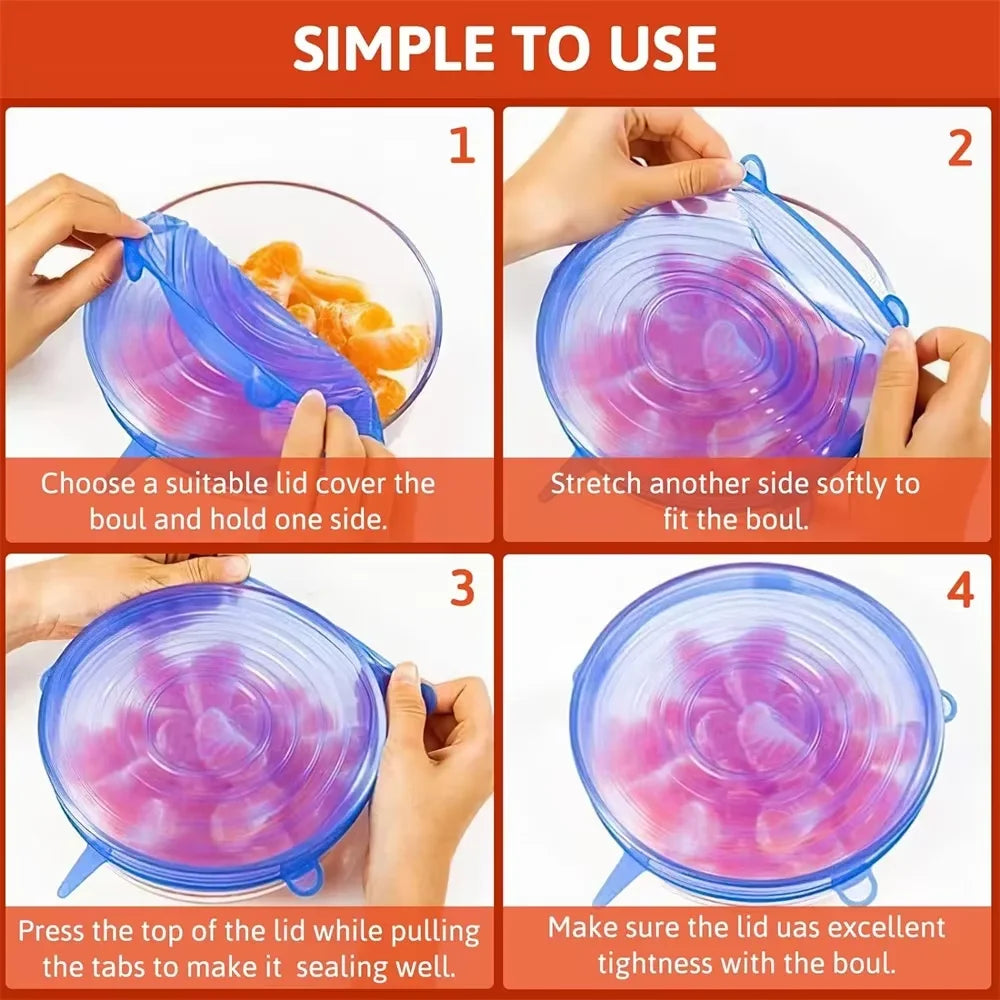 SIMPLE TO USE

1

Choose a suitable lid cover the boul and hold one side.

2

Stretch another side softly to fit the boul.

3

Press the top of the lid while pulling the tabs to make it sealing well.

4

Make sure the lid uas excellent tightness with the boul.