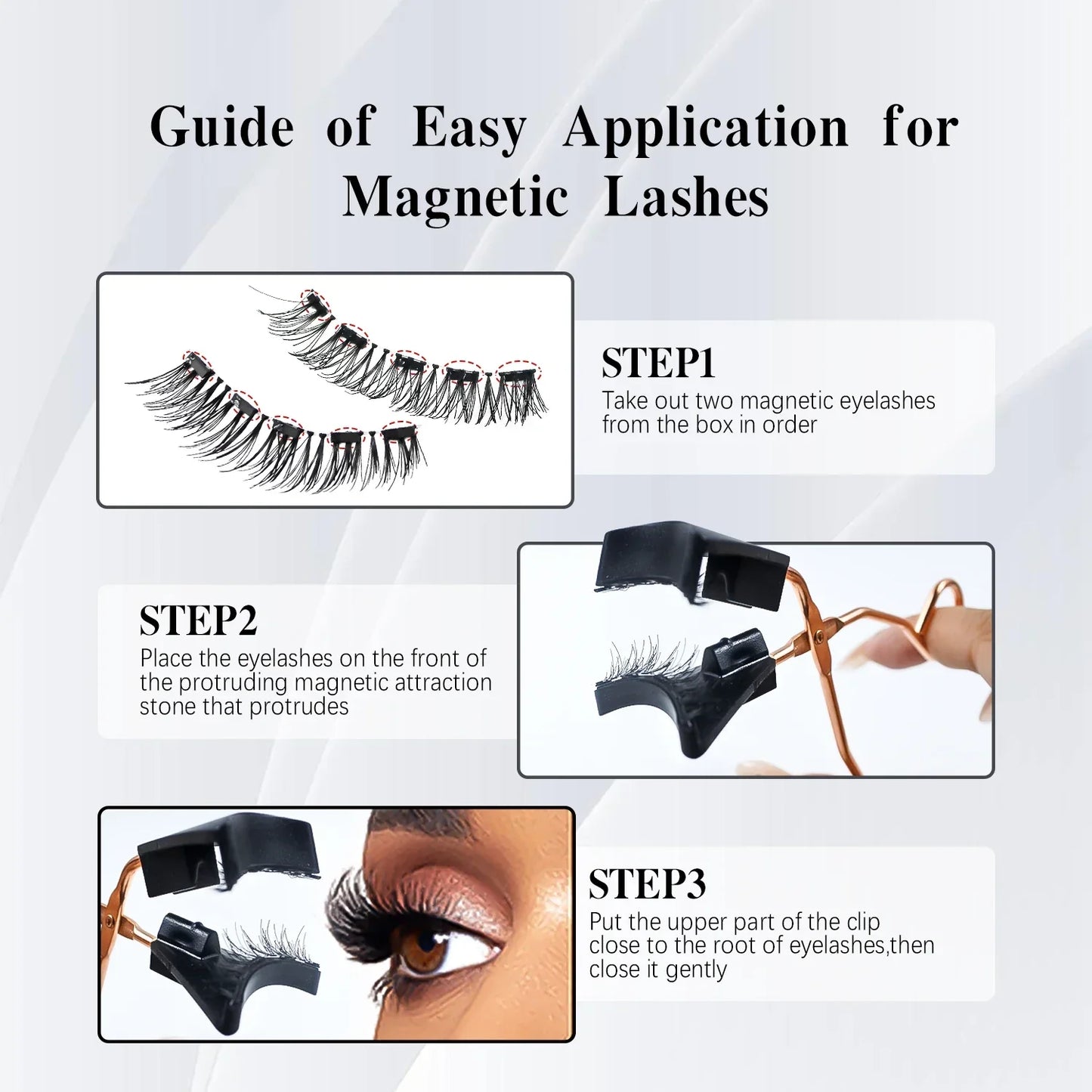 Guide of Easy Application for Magnetic Lashes

STEP1
Take out two magnetic eyelashes from the box in order

STEP2
Place the eyelashes on the front of the protruding magnetic attraction stone that protrudes

STEP3
Put the upper part of the clip close to the root of eyelashes,then close it gently