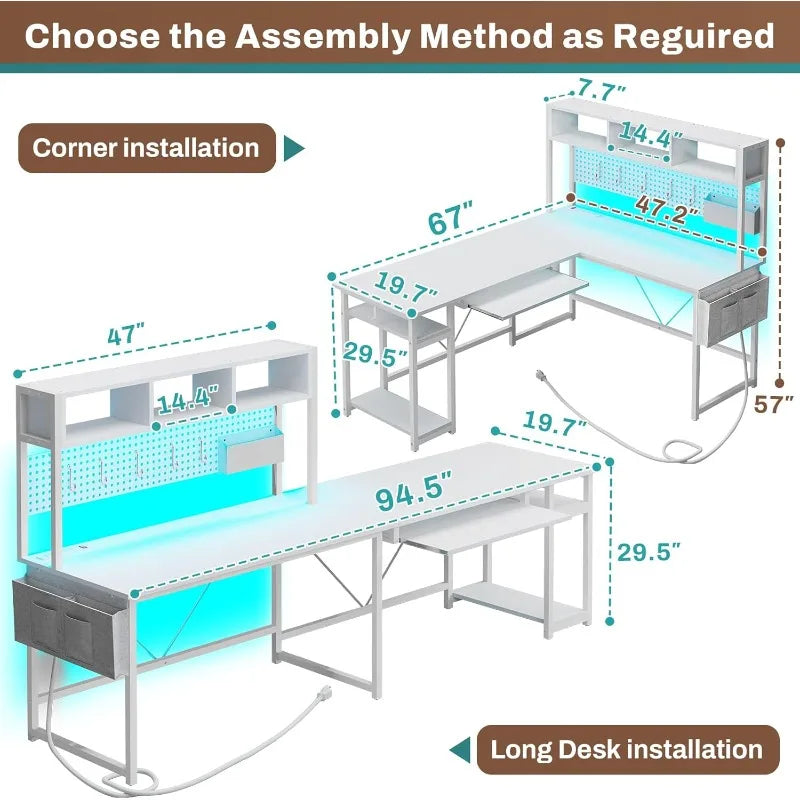 Choose the Assembly Method as Reguired

Corner installation

7.7"

14.4"

47.2"

67"

19.7"

29.5"

57"

47"

14.4"

19.7"

94.5"

29.5"

Long Desk installation