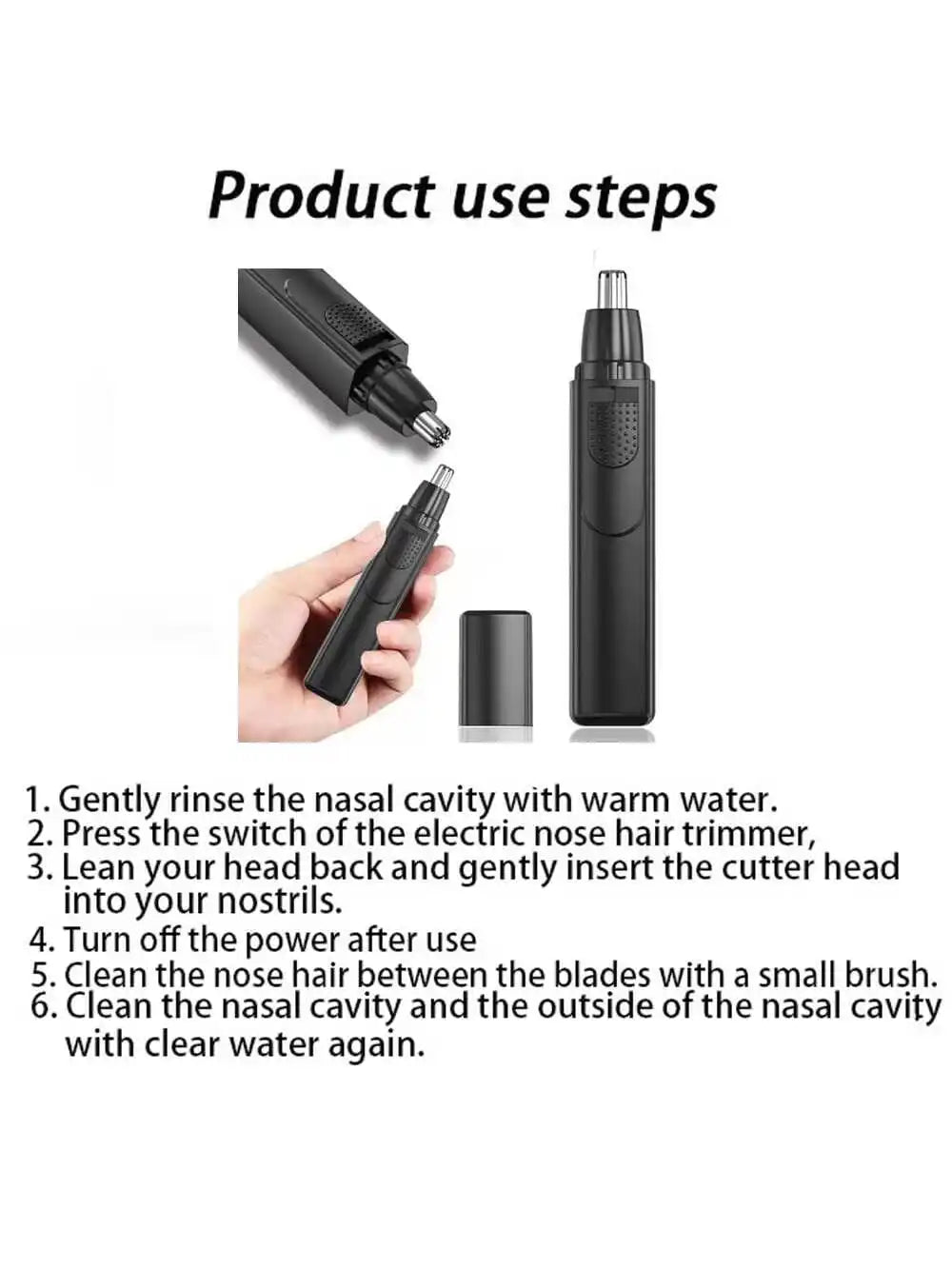 Product use steps

1. Gently rinse the nasal cavity with warm water.
2. Press the switch of the electric nose hair trimmer,
3. Lean your head back and gently insert the cutter head into your nostrils.
4. Turn off the power after use
5. Clean the nose hair between the blades with a small brush.
6. Clean the nasal cavity and the outside of the nasal cavity with clear water again.