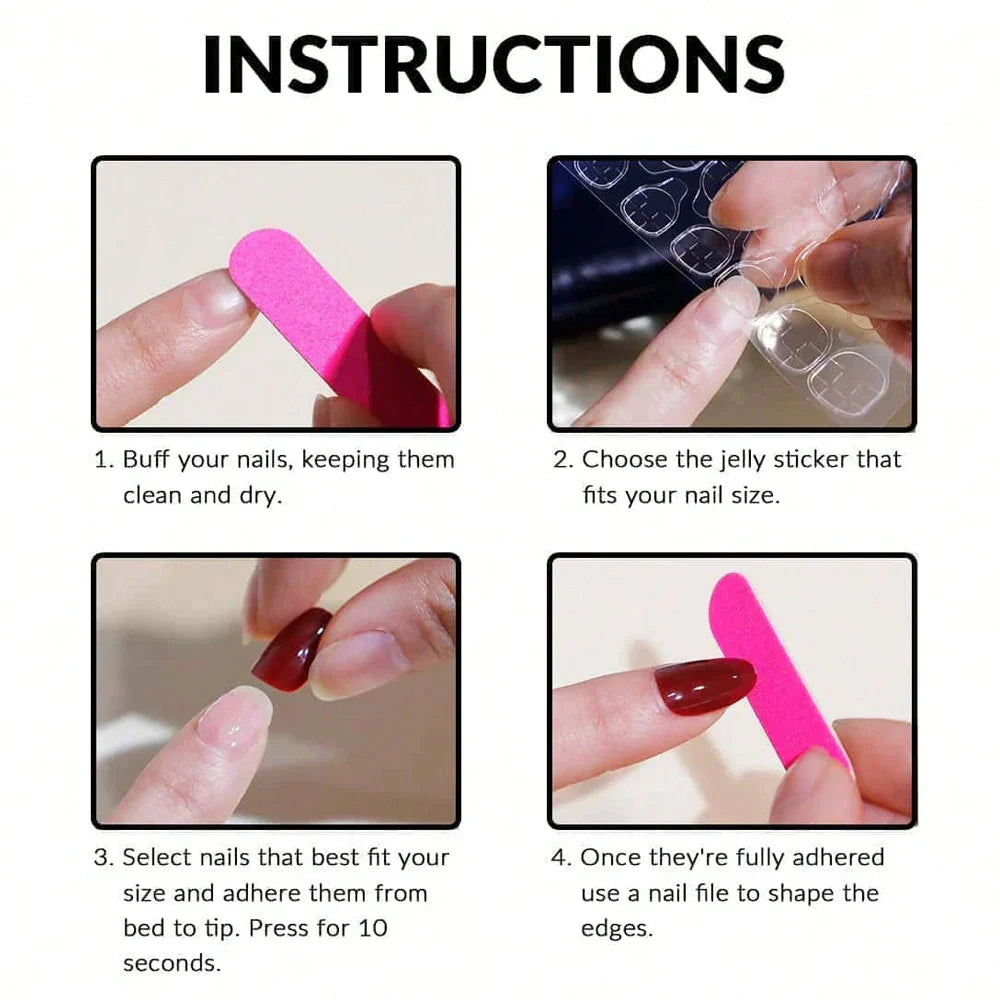 INSTRUCTIONS

1. Buff your nails, keeping them clean and dry.

2. Choose the jelly sticker that fits your nail size.

3. Select nails that best fit your size and adhere them from bed to tip. Press for 10 seconds.

4. Once they're fully adhered use a nail file to shape the edges.