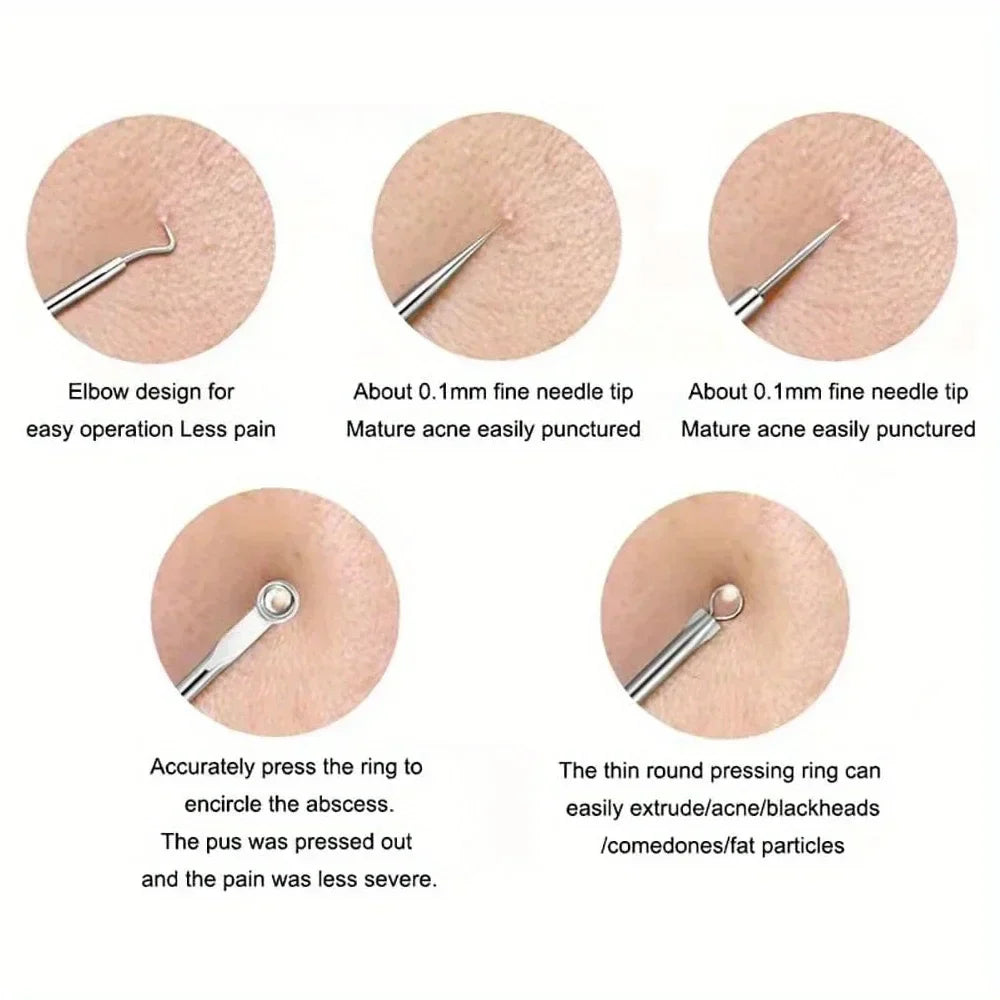 Elbow design for
easy operation Less pain

About 0.1mm fine needle tip
Mature acne easily punctured

About 0.1mm fine needle tip
Mature acne easily punctured

Accurately press the ring to
encircle the abscess.
The pus was pressed out
and the pain was less severe.

The thin round pressing ring can
easily extrude/acne/blackheads
/comedones/fat particles