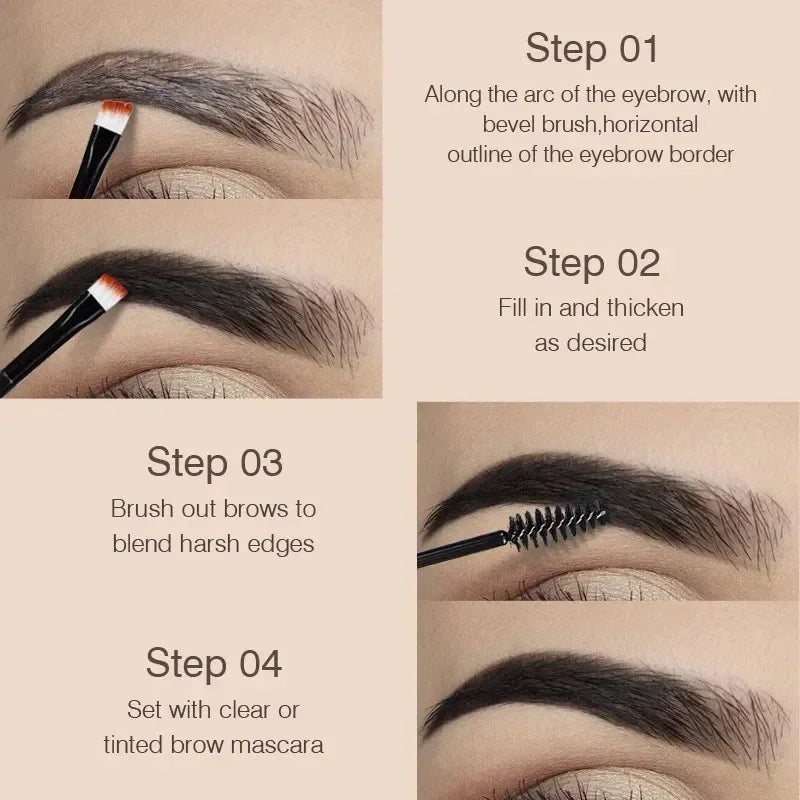 Step 01
Along the arc of the eyebrow, with bevel brush,horizontal outline of the eyebrow border

Step 02
Fill in and thicken as desired

Step 03
Brush out brows to blend harsh edges

Step 04
Set with clear or tinted brow mascara