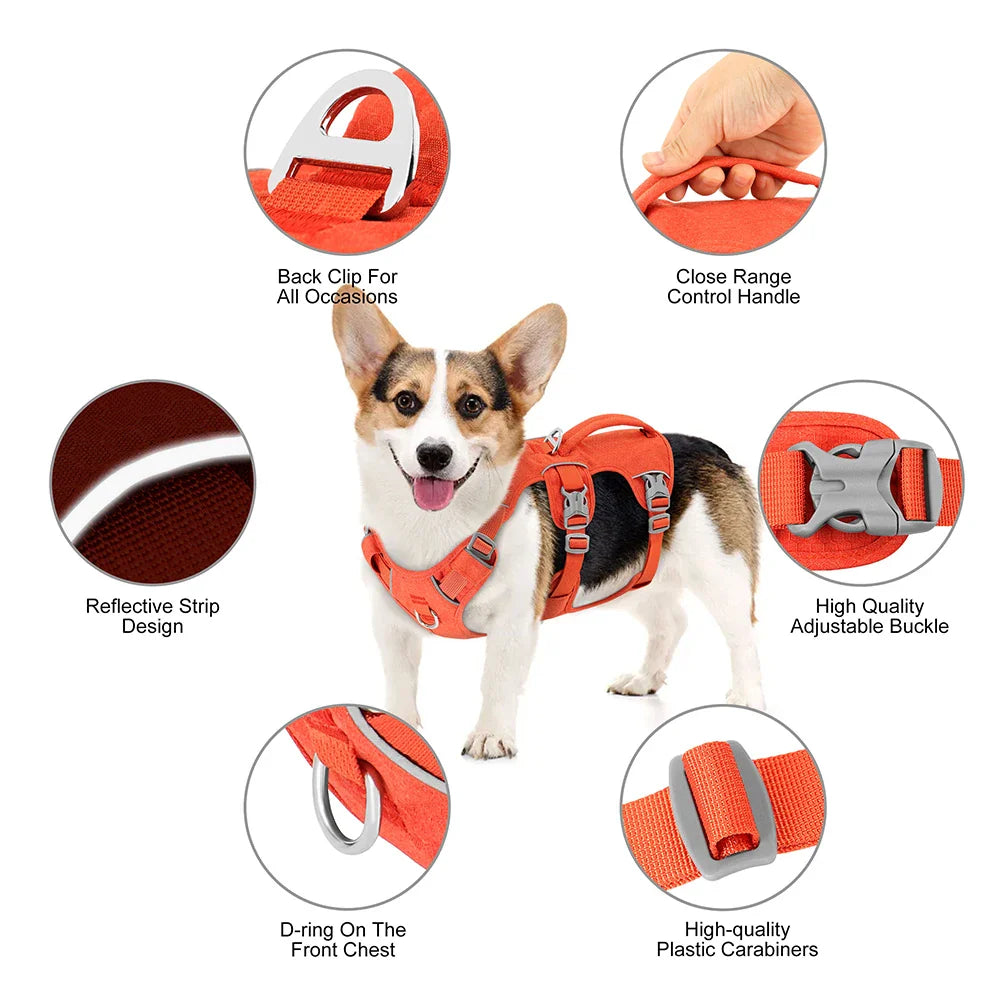 Back Clip For All Occasions

Close Range Control Handle

Reflective Strip Design

High Quality Adjustable Buckle

D-ring On The Front Chest

High-quality Plastic Carabiners