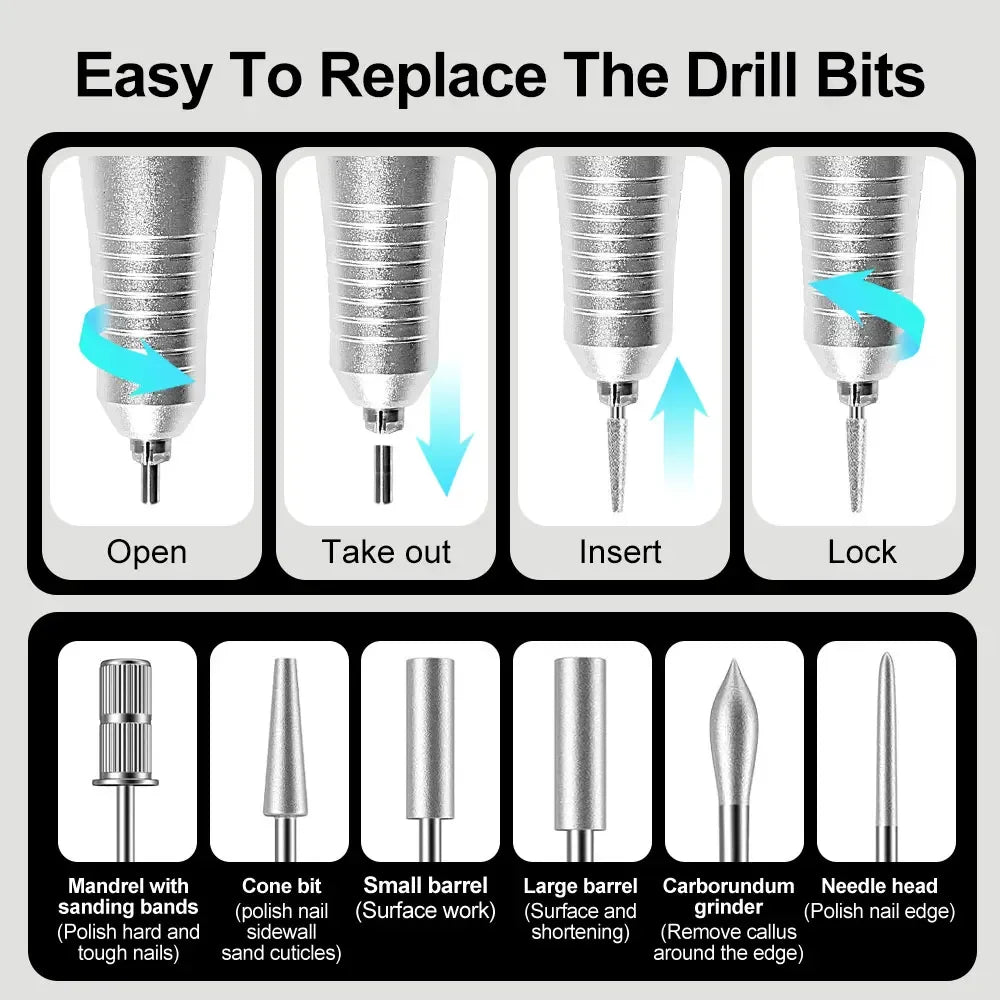 Easy To Replace The Drill Bits

Open

Take out

Insert

Lock

Mandrel with sanding bands
(Polish hard and tough nails)

Cone bit
(polish nail sidewall sand cuticles)

Small barrel
(Surface work)

Large barrel
(Surface and shortening)

Carborundum grinder
(Remove callus around the edge)

Needle head
(Polish nail edge)