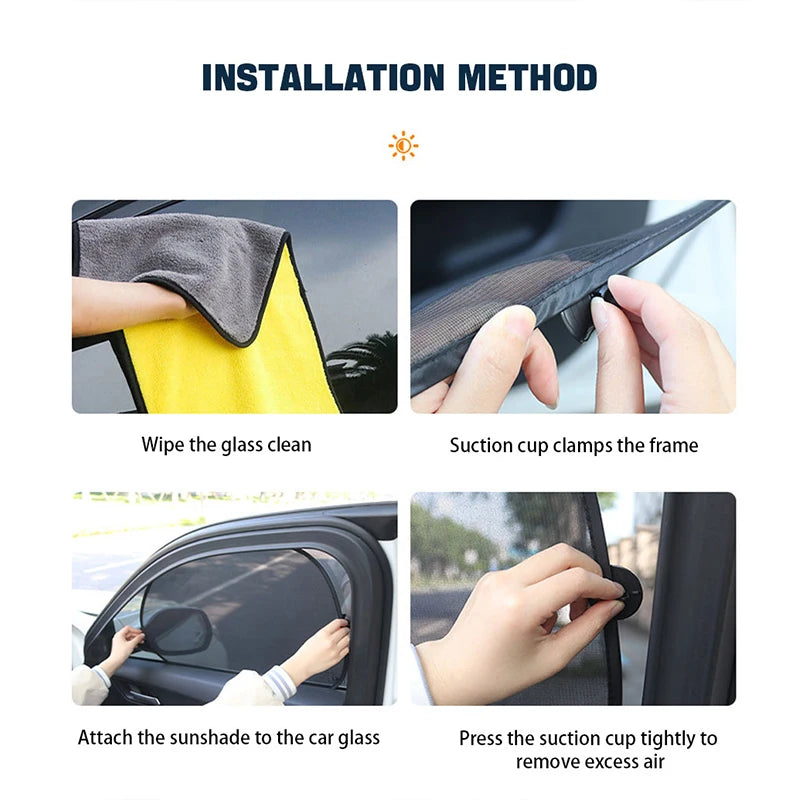 INSTALLATION METHOD

Wipe the glass clean

Suction cup clamps the frame

Attach the sunshade to the car glass

Press the suction cup tightly to remove excess air