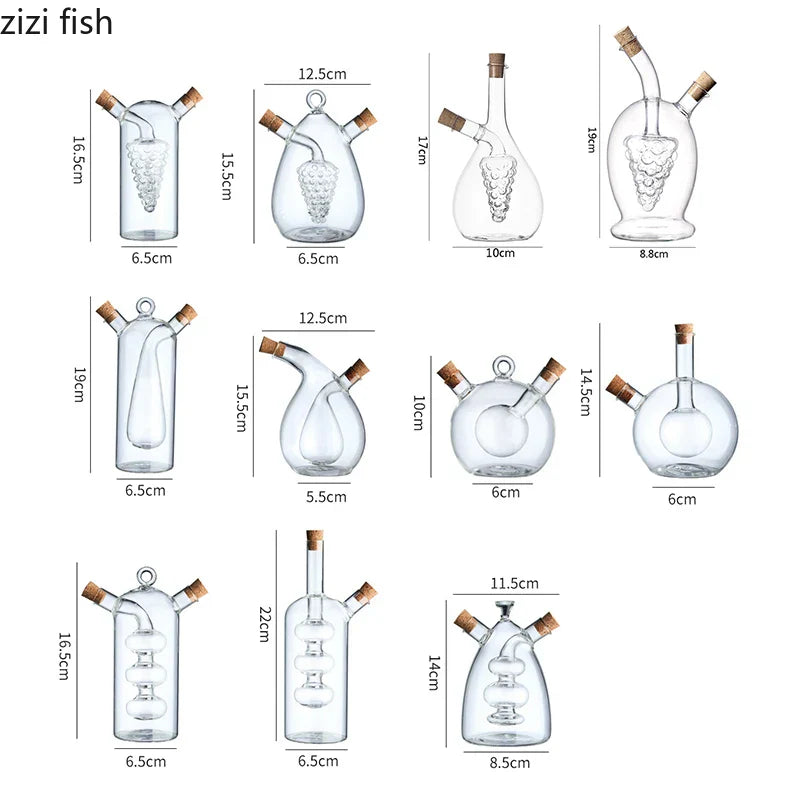 zizi fish

16.5cm
6.5cm

12.5cm
15.5cm
6.5cm

17cm
10cm

19cm
8.8cm

19cm
6.5cm

12.5cm
15.5cm
5.5cm

10cm
6cm

14.5cm
6cm

16.5cm
6.5cm

22cm
6.5cm

11.5cm
14cm
8.5cm