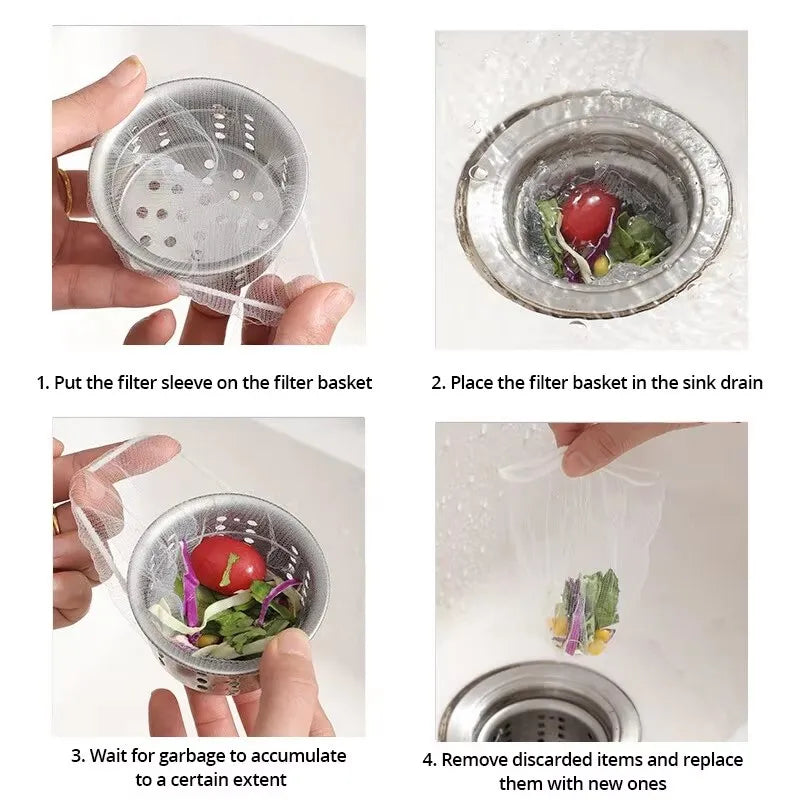 1. Put the filter sleeve on the filter basket

2. Place the filter basket in the sink drain

3. Wait for garbage to accumulate to a certain extent

4. Remove discarded items and replace them with new ones