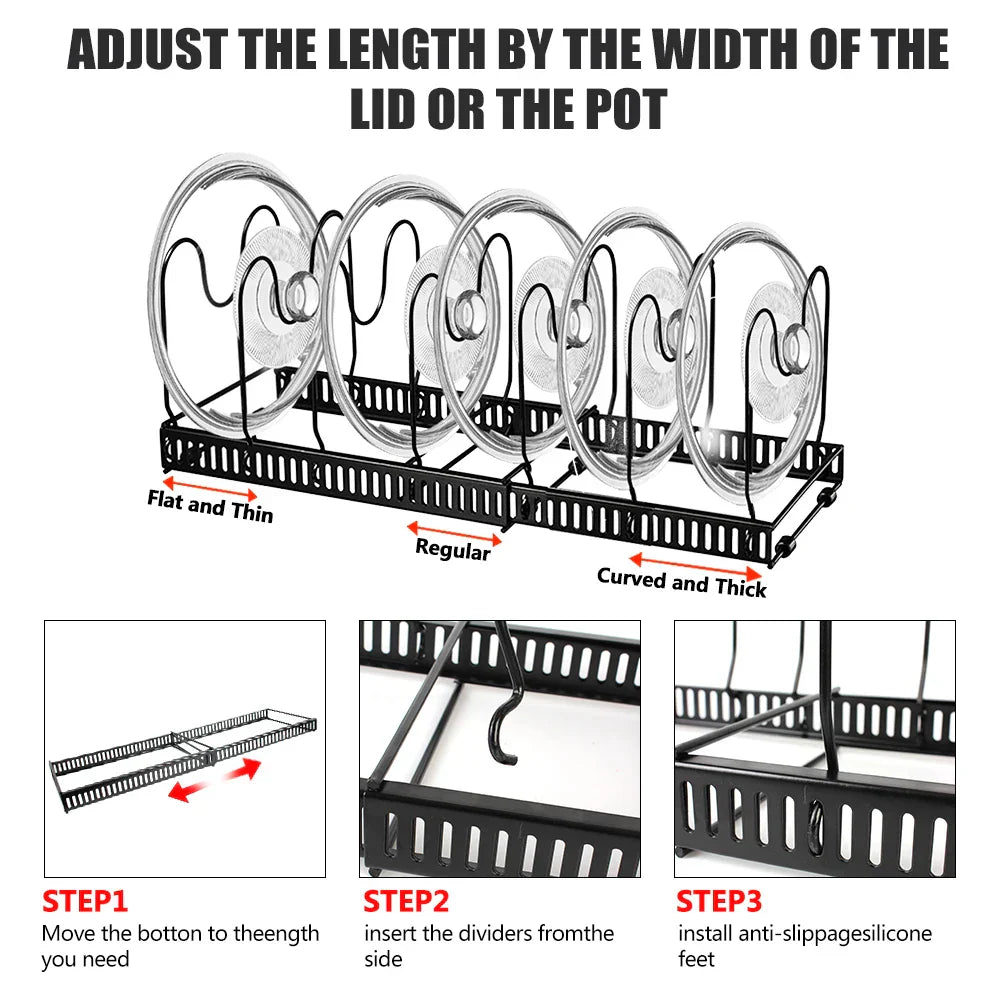 ADJUST THE LENGTH BY THE WIDTH OF THE LID OR THE POT

Flat and Thin

Regular

Curved and Thick

STEP1
Move the botton to theength you need

STEP2
insert the dividers fromthe side

STEP3
install anti-slippagesilicone feet