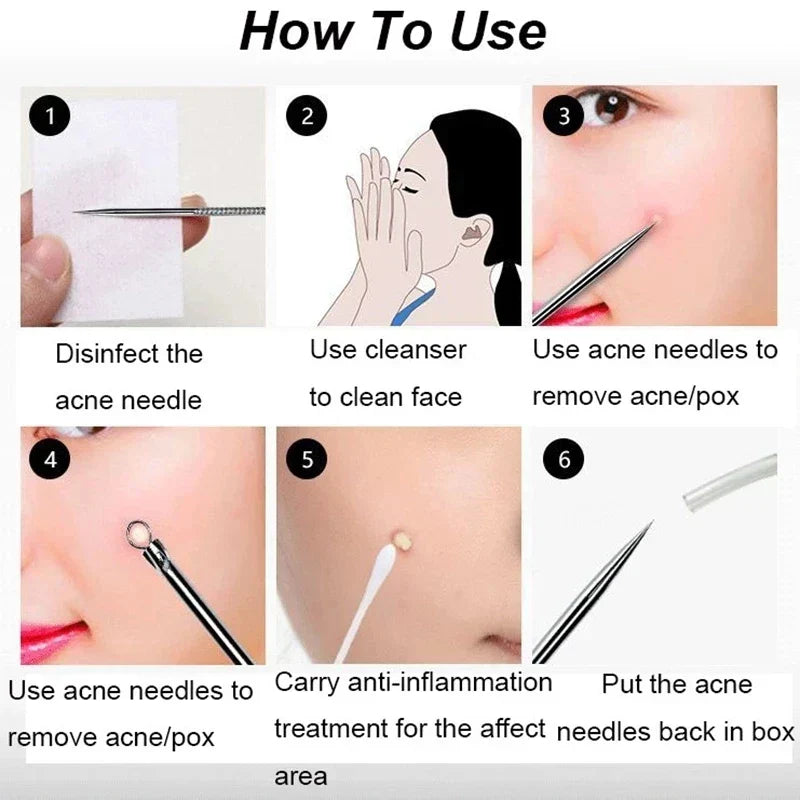 How To Use

1

Disinfect the acne needle

2

Use cleanser to clean face

3

Use acne needles to remove acne/pox

4

Use acne needles to remove acne/pox

5

Carry anti-inflammation treatment for the affect area

6

Put the acne needles back in box